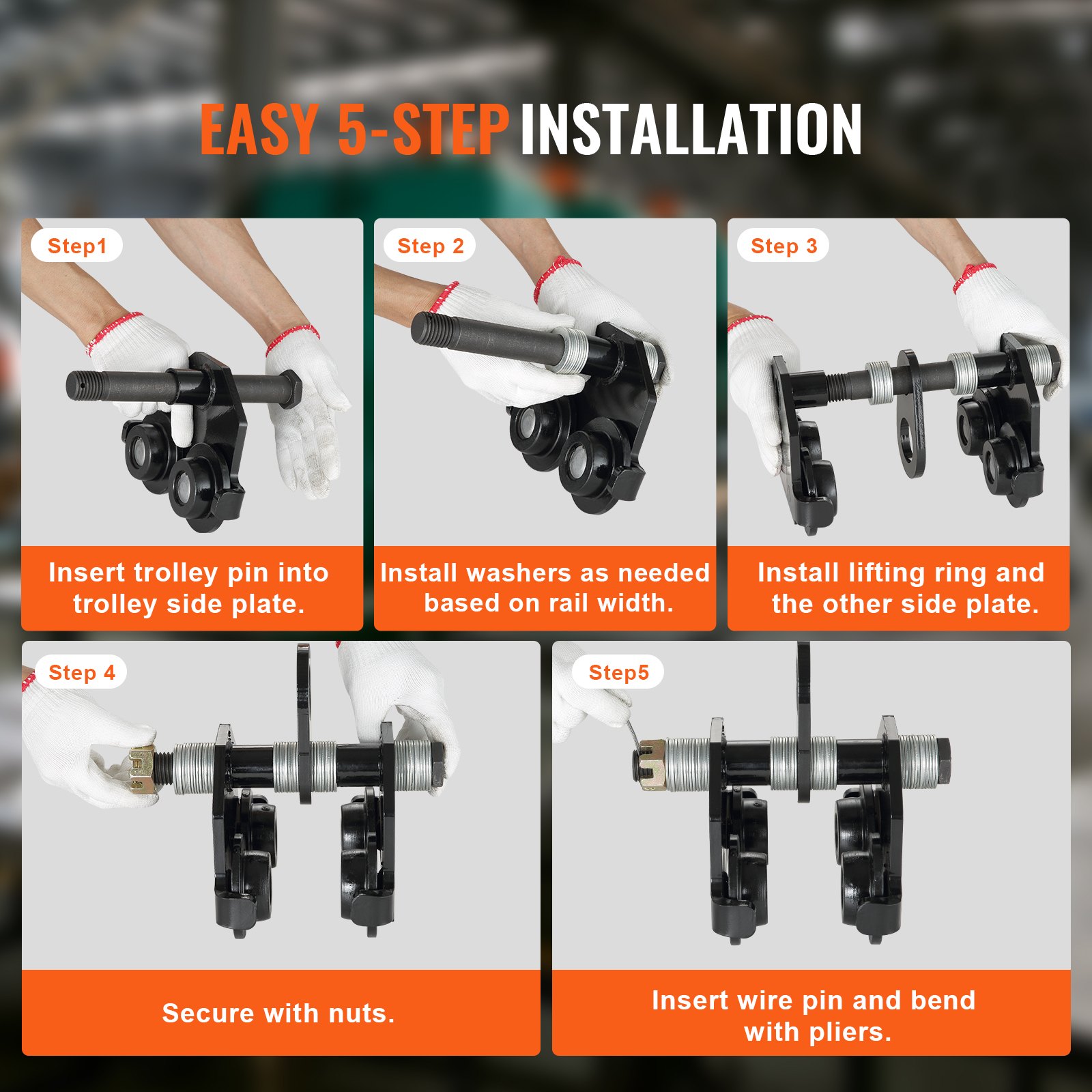 EASY 5-STEP INSTALLATION

Step1

Insert trolley pin into trolley side plate.

Step 2

Install washers as needed based on rail width.

Step 3

Install lifting ring and the other side plate.

Step 4

Secure with nuts.

Step5

Insert wire pin and bend with pliers.