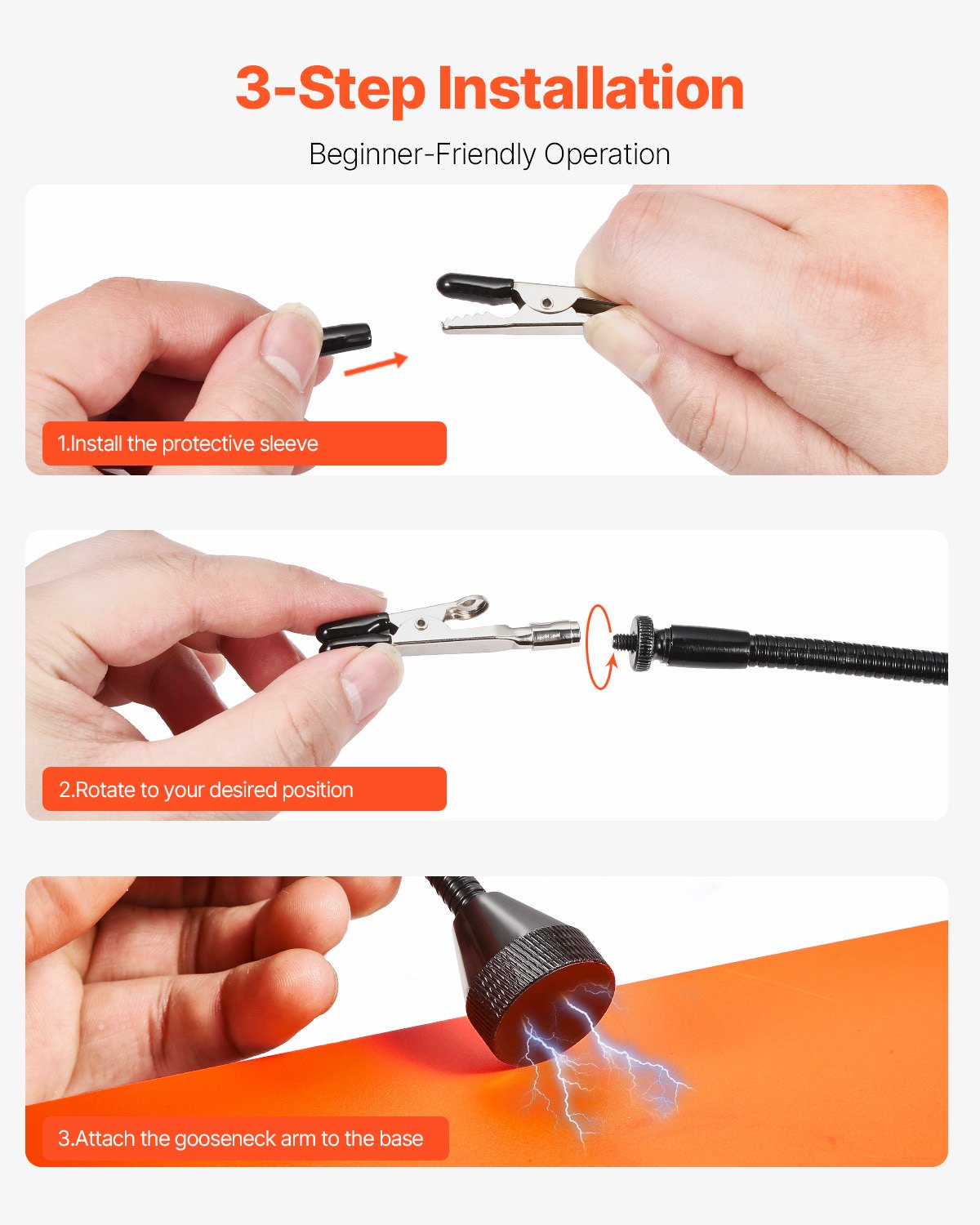 3-Step Installation

Beginner-Friendly Operation

1.Install the protective sleeve

2.Rotate to your desired position

3.Attach the gooseneck arm to the base