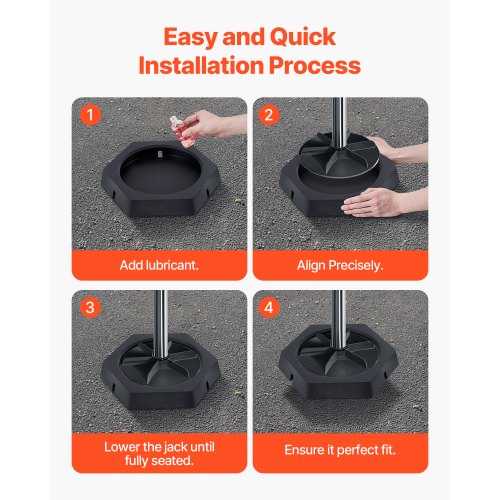 Easy and Quick Installation Process

1

Add lubricant.

2

Align Precisely.

3

Lower the jack until fully seated.

4

Ensure it perfect fit.