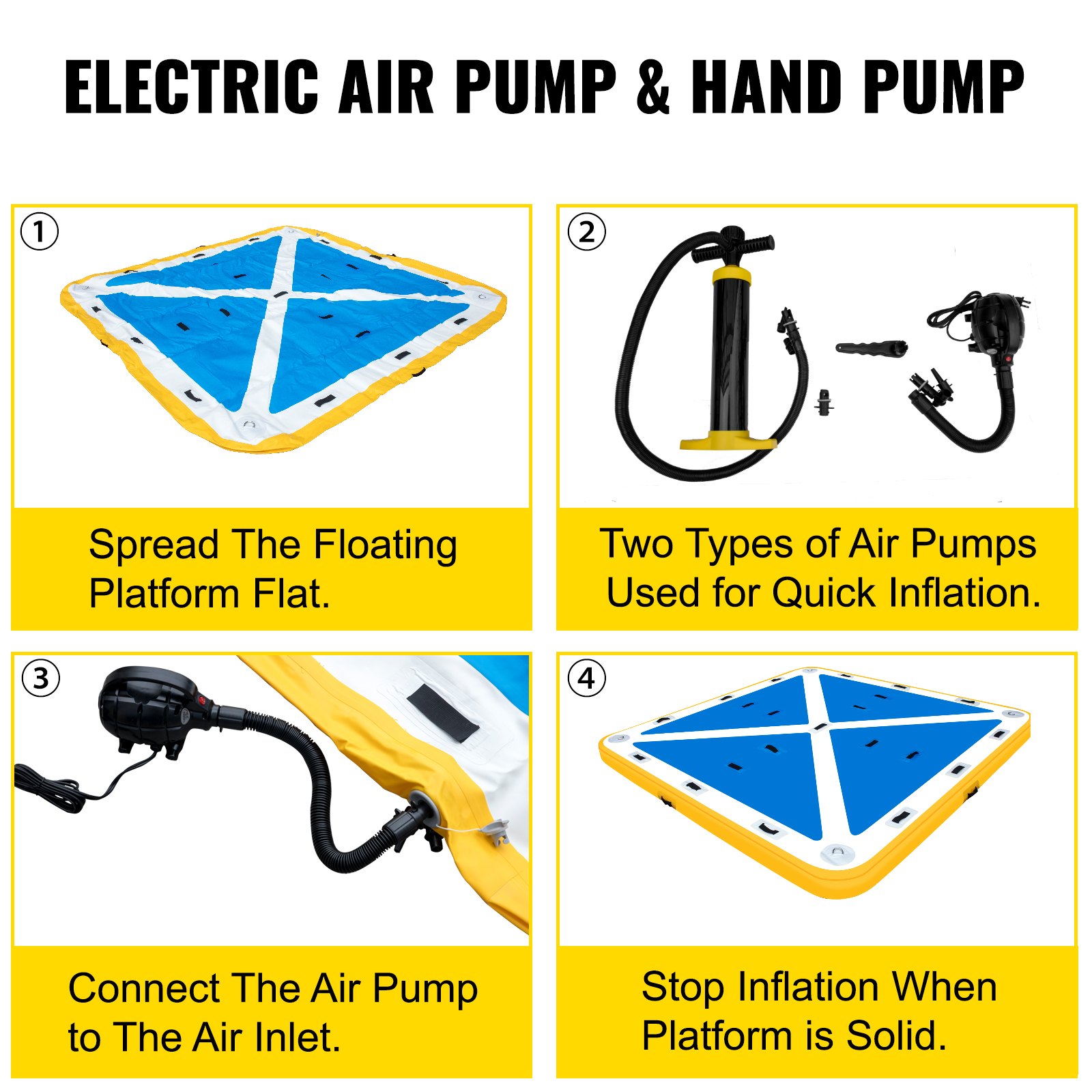 ELECTRIC AIR PUMP & HAND PUMP

①

Spread The Floating Platform Flat.

②

Two Types of Air Pumps Used for Quick Inflation.

③

Connect The Air Pump to The Air Inlet.

④

Stop Inflation When Platform is Solid.