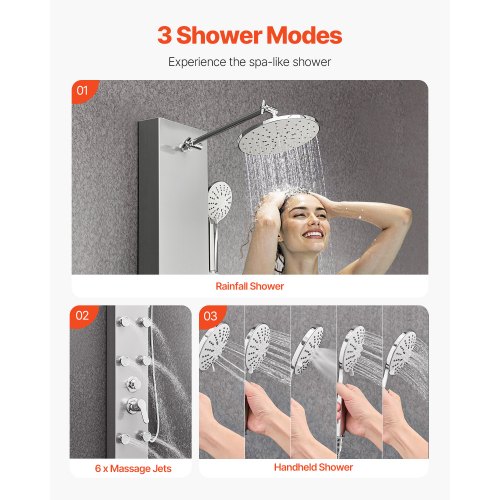 3 Shower Modes

Experience the spa-like shower

01

Rainfall Shower

02

6 x Massage Jets

03

Handheld Shower