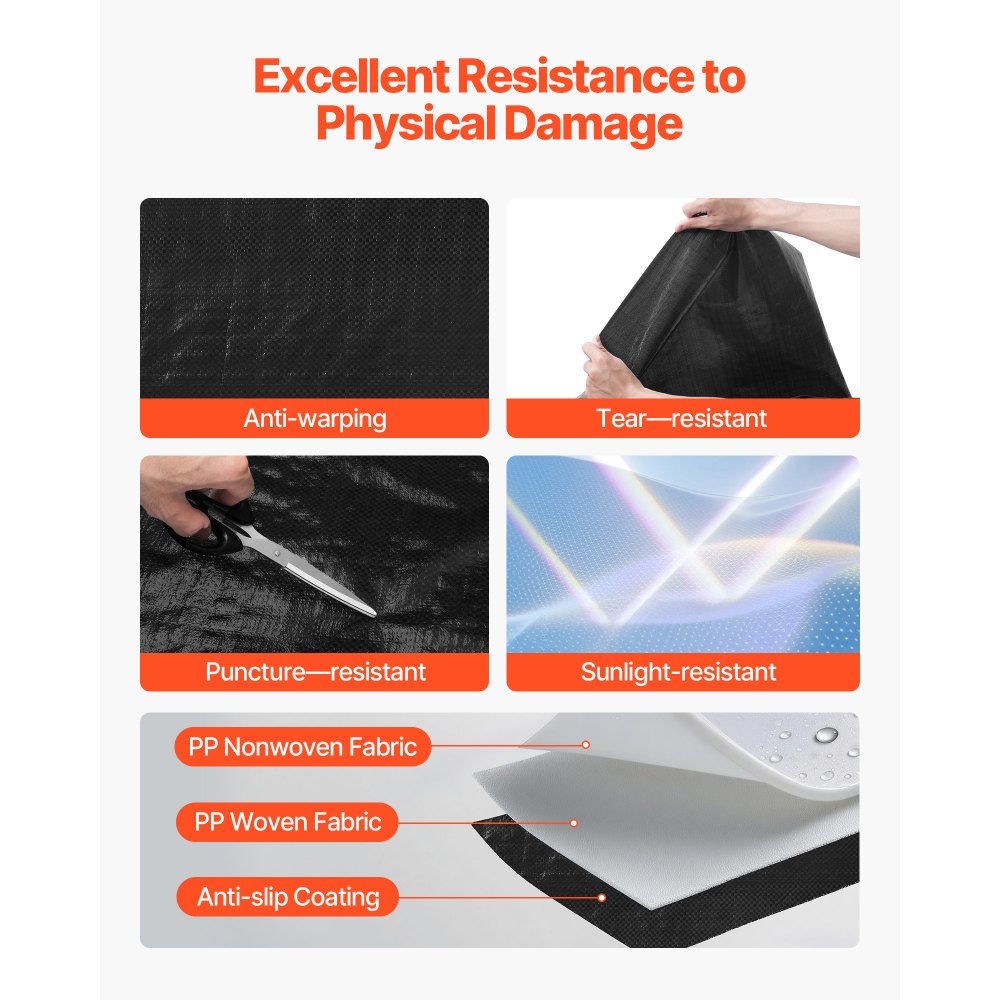 Excellent Resistance to Physical Damage

Anti-warping

Tear—resistant

Puncture—resistant

Sunlight-resistant

PP Nonwoven Fabric

PP Woven Fabric

Anti-slip Coating