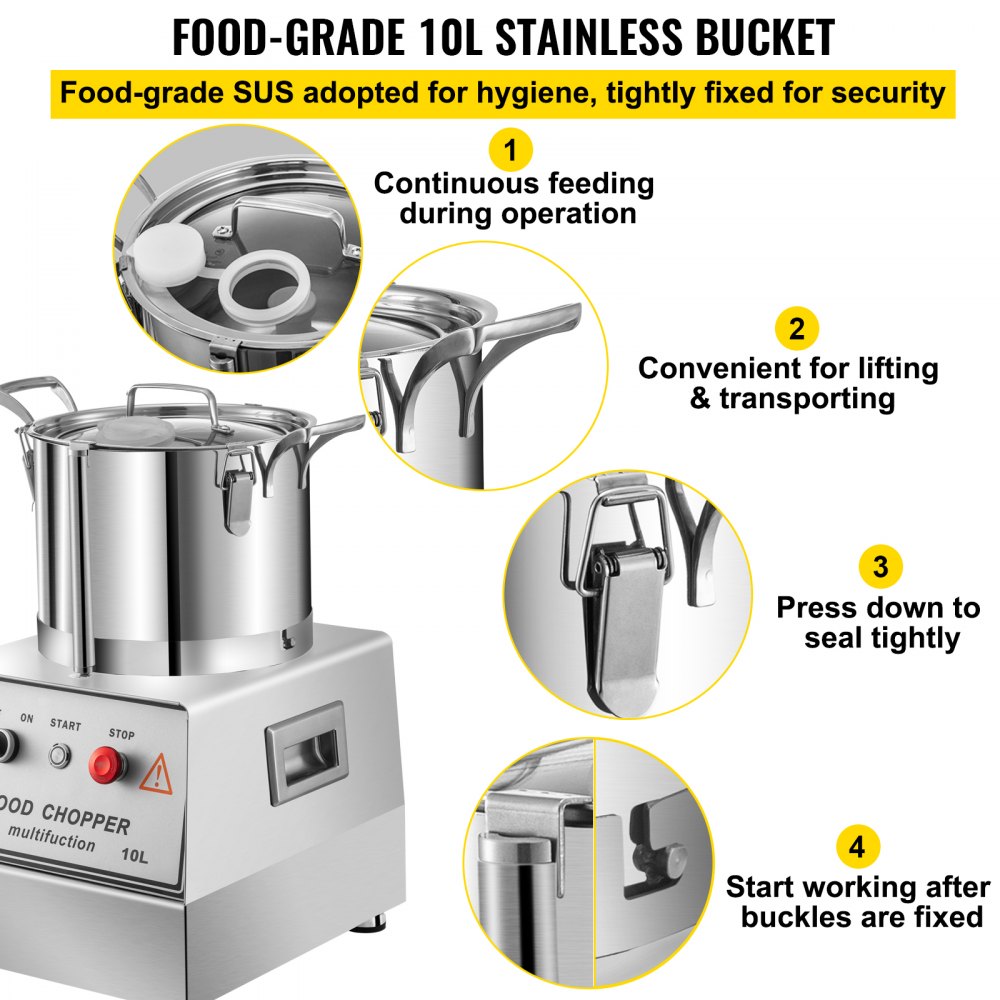 FOOD-GRADE 10L STAINLESS BUCKET

Food-grade SUS adopted for hygiene, tightly fixed for security

1
Continuous feeding during operation

2
Convenient for lifting & transporting

3
Press down to seal tightly

4
Start working after buckles are fixed

ON START STOP

OOD CHOPPER
multifuction
10L