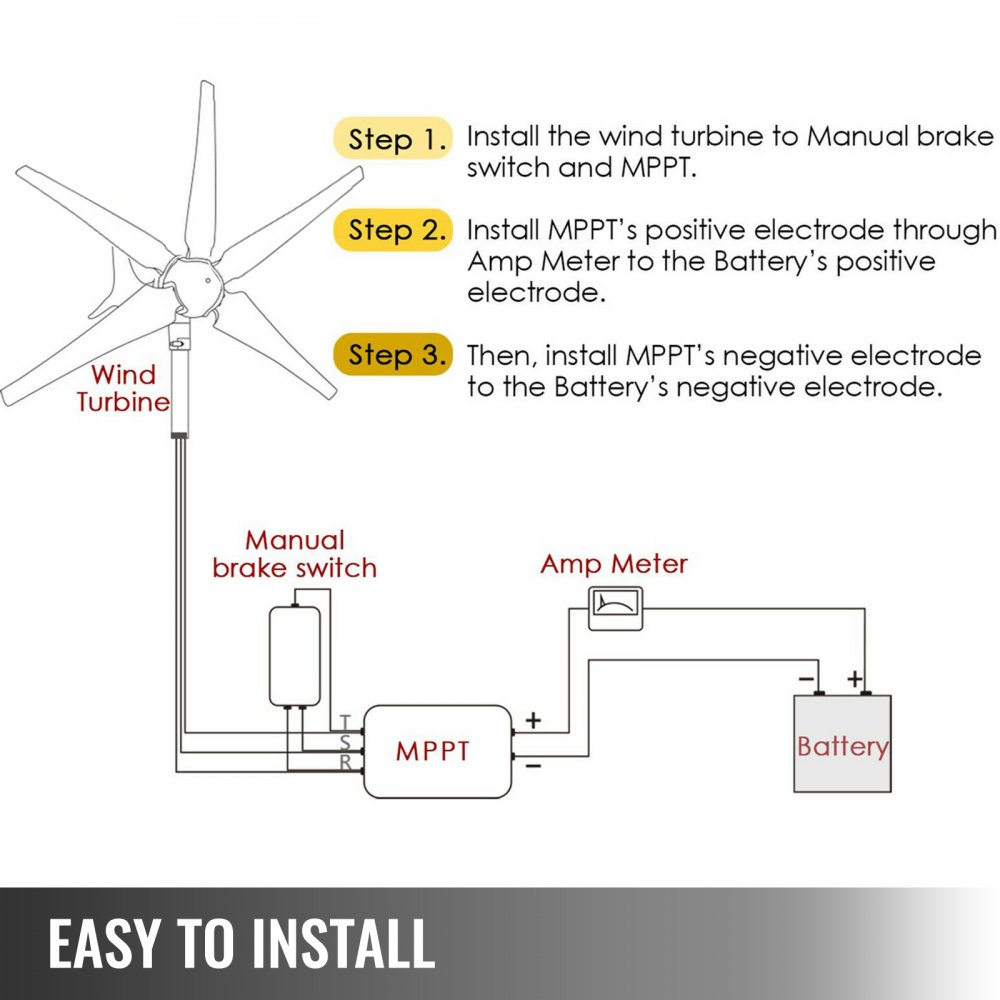 Step 1. Install the wind turbine to Manual brake switch and MPPT.

Step 2. Install MPPT's positive electrode through Amp Meter to the Battery's positive electrode.

Step 3. Then, install MPPT's negative electrode to the Battery's negative electrode.

Wind Turbine

Manual brake switch

Amp Meter

T
S
R

MPPT

+
−

− +

Battery

EASY TO INSTALL