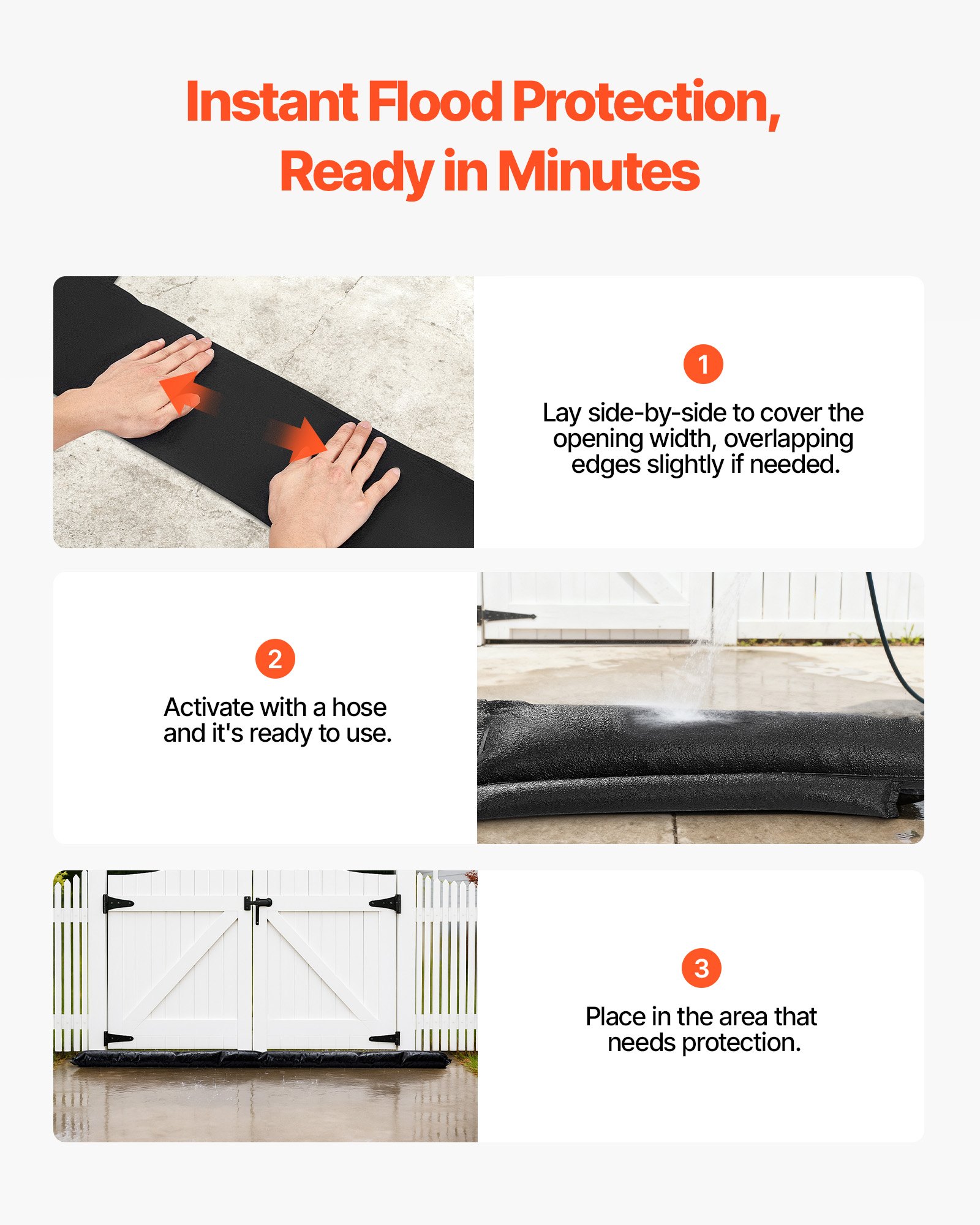 Instant Flood Protection, Ready in Minutes

1

Lay side-by-side to cover the opening width, overlapping edges slightly if needed.

2

Activate with a hose and it's ready to use.

3

Place in the area that needs protection.