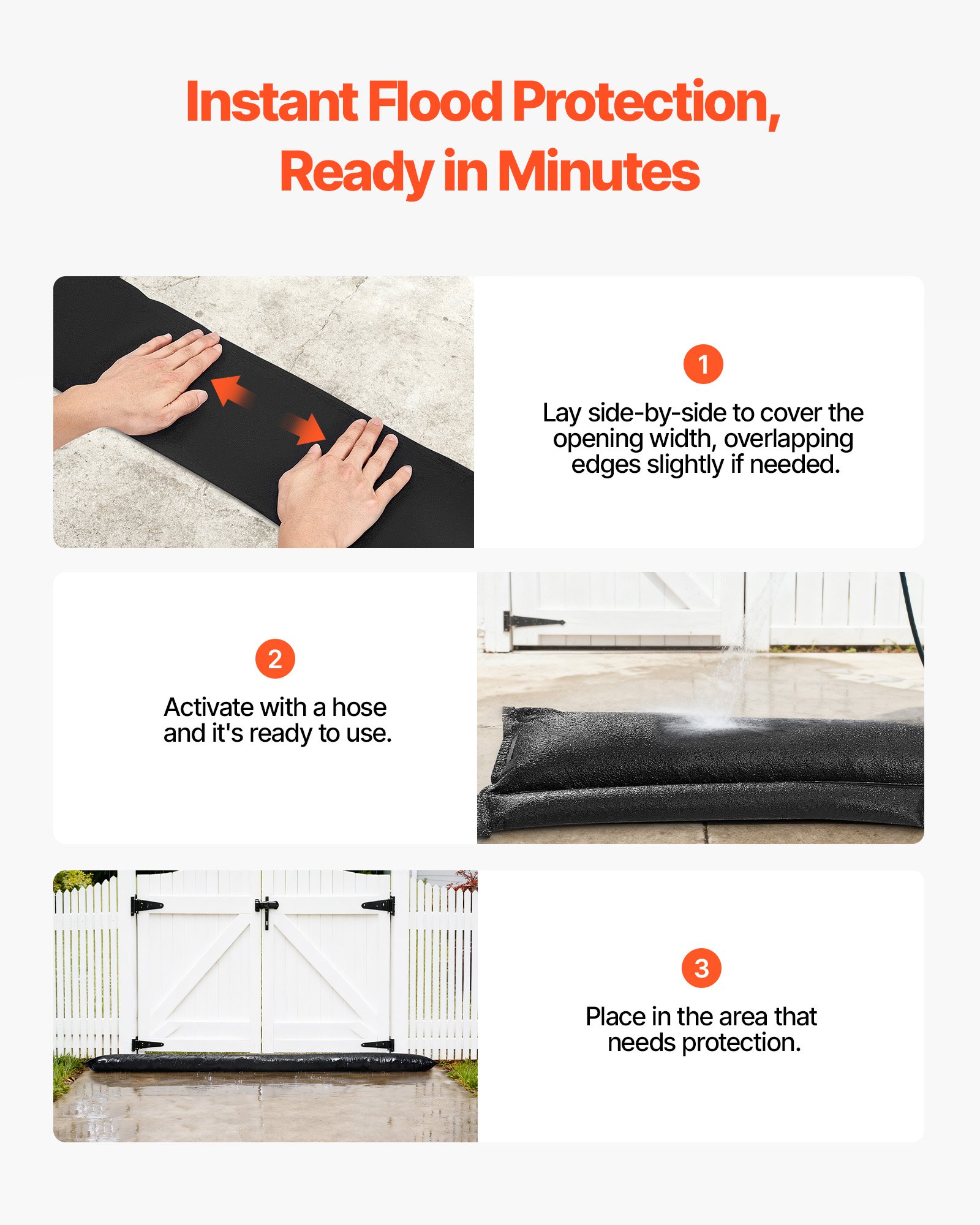 Instant Flood Protection, Ready in Minutes

1

Lay side-by-side to cover the opening width, overlapping edges slightly if needed.

2

Activate with a hose and it's ready to use.

3

Place in the area that needs protection.