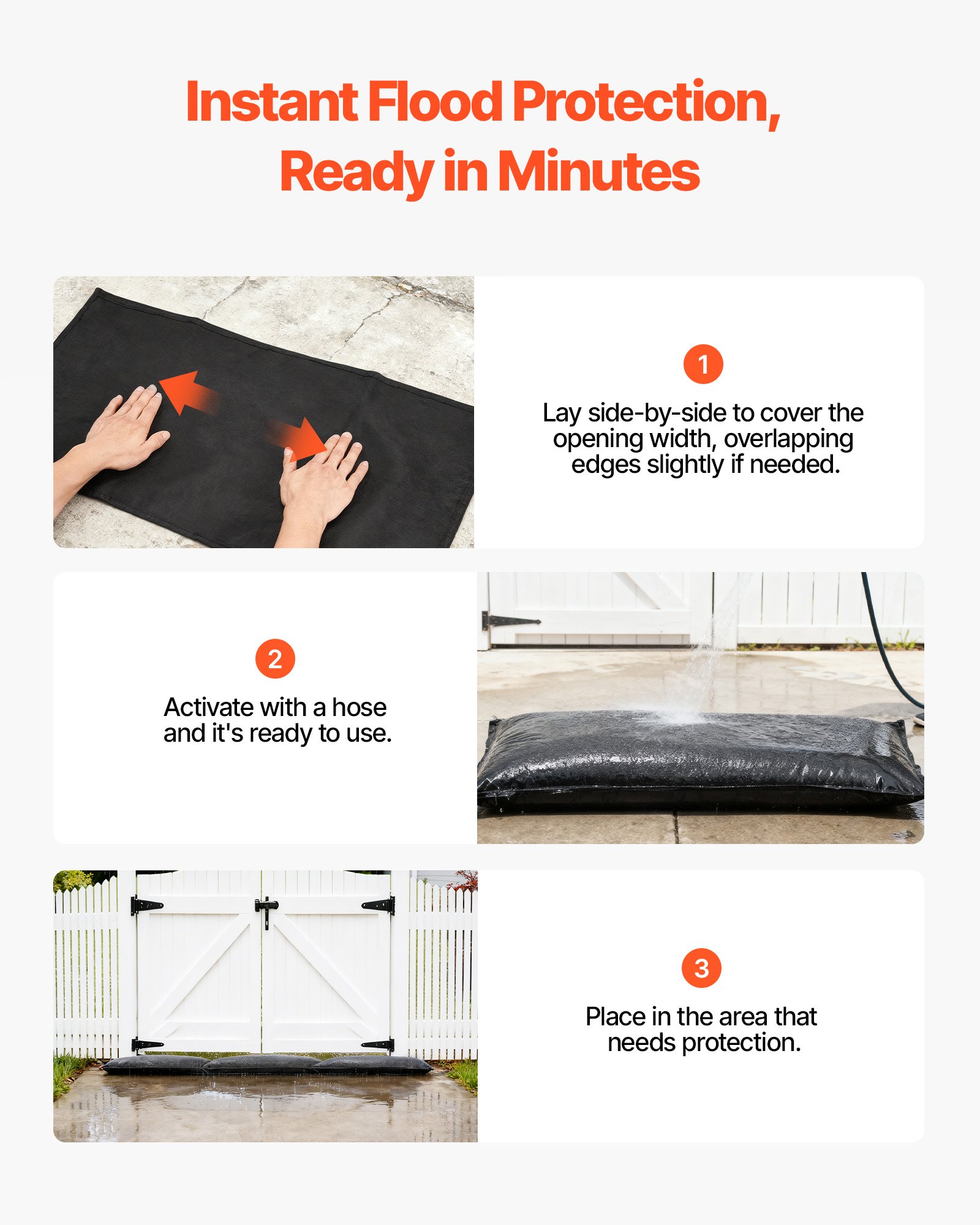 Instant Flood Protection, Ready in Minutes

1

Lay side-by-side to cover the opening width, overlapping edges slightly if needed.

2

Activate with a hose and it's ready to use.

3

Place in the area that needs protection.