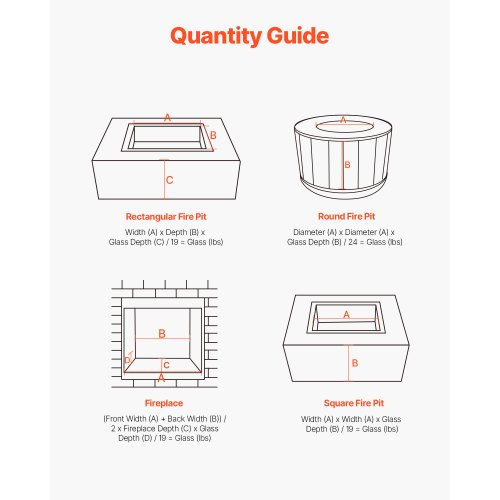 Quantity Guide

A
B
C

Rectangular Fire Pit

Width (A) x Depth (B) x Glass Depth (C) / 19 = Glass (lbs)

A
B

Round Fire Pit

Diameter (A) x Diameter (A) x Glass Depth (B) / 24 = Glass (lbs)

B
D
C
A

Fireplace

(Front Width (A) + Back Width (B)) / 2 x Fireplace Depth (C) x Glass Depth (D) / 19 = Glass (lbs)

A
B

Square Fire Pit

Width (A) x Width (A) x Glass Depth (B) / 19 = Glass (lbs)