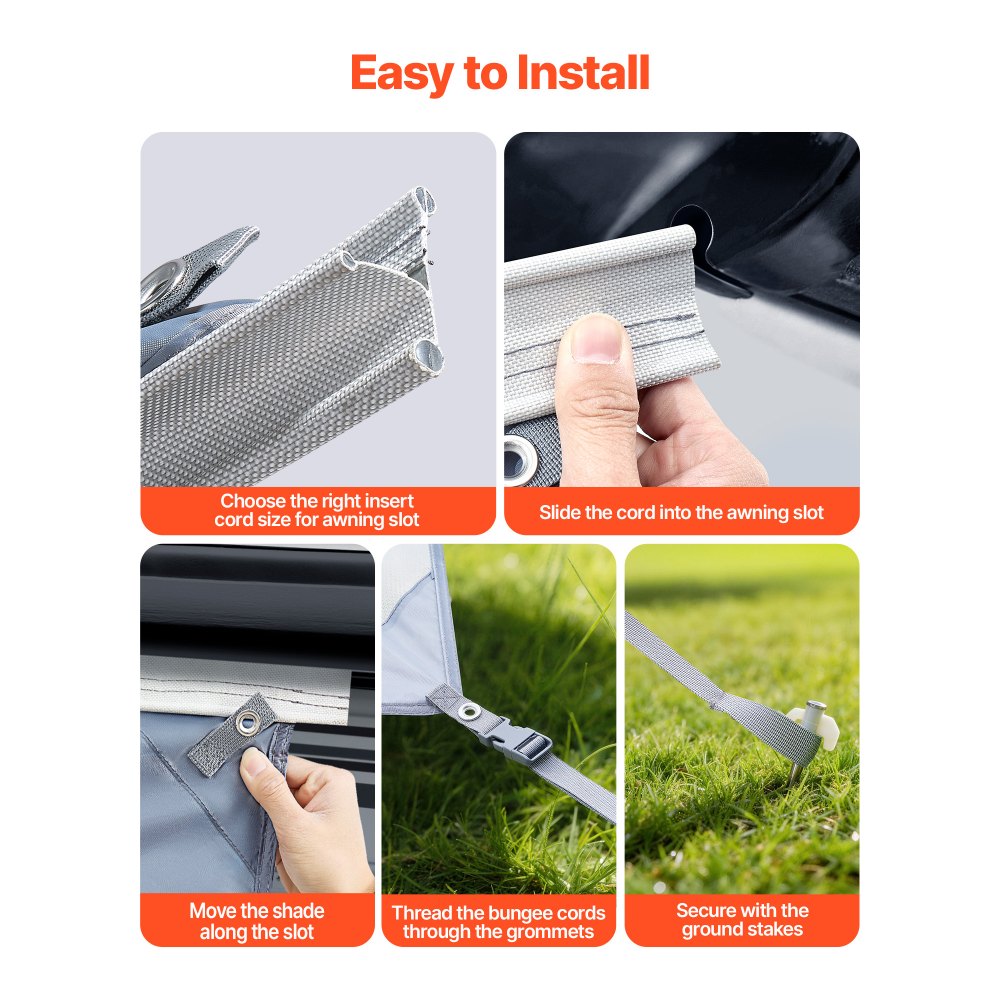 Easy to Install

Choose the right insert cord size for awning slot

Slide the cord into the awning slot

Move the shade along the slot

Thread the bungee cords through the grommets

Secure with the ground stakes