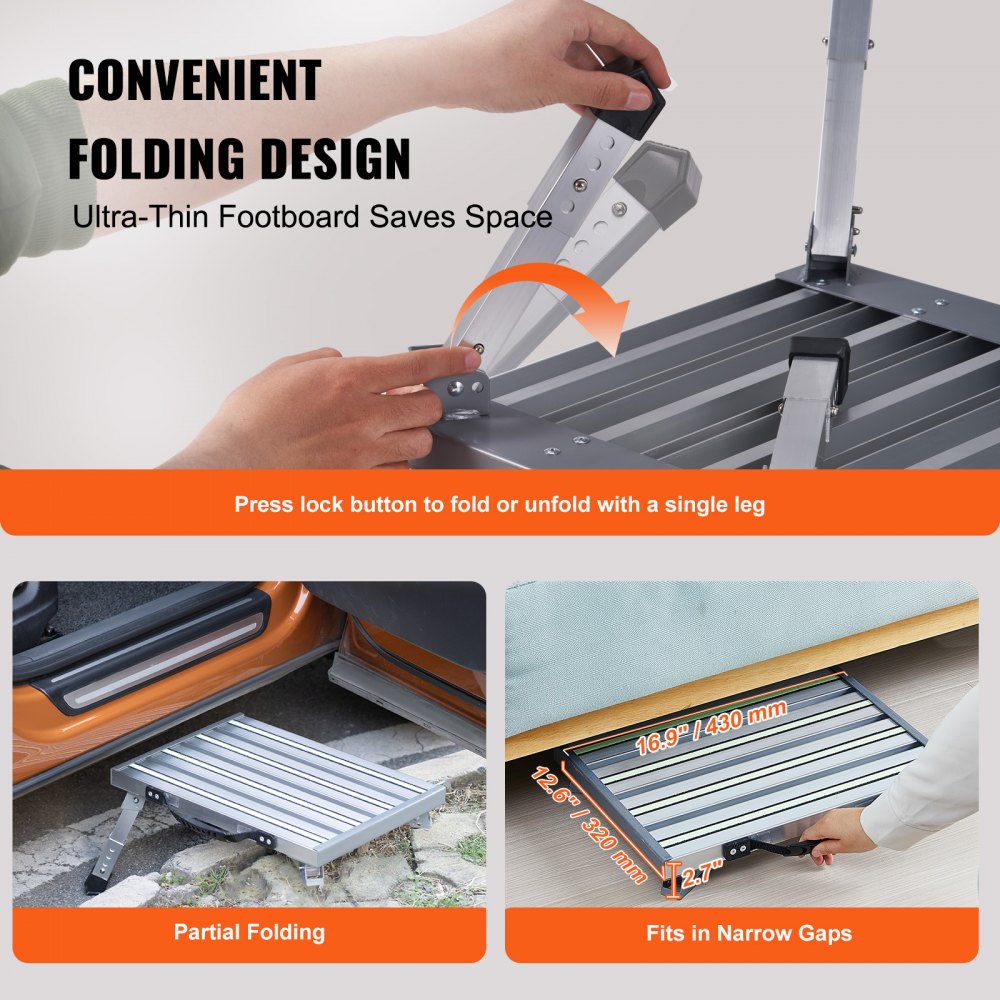 CONVENIENT FOLDING DESIGN

Ultra-Thin Footboard Saves Space

Press lock button to fold or unfold with a single leg

Partial Folding

16.9" / 430 mm

12.6" / 320 mm

2.7"

Fits in Narrow Gaps