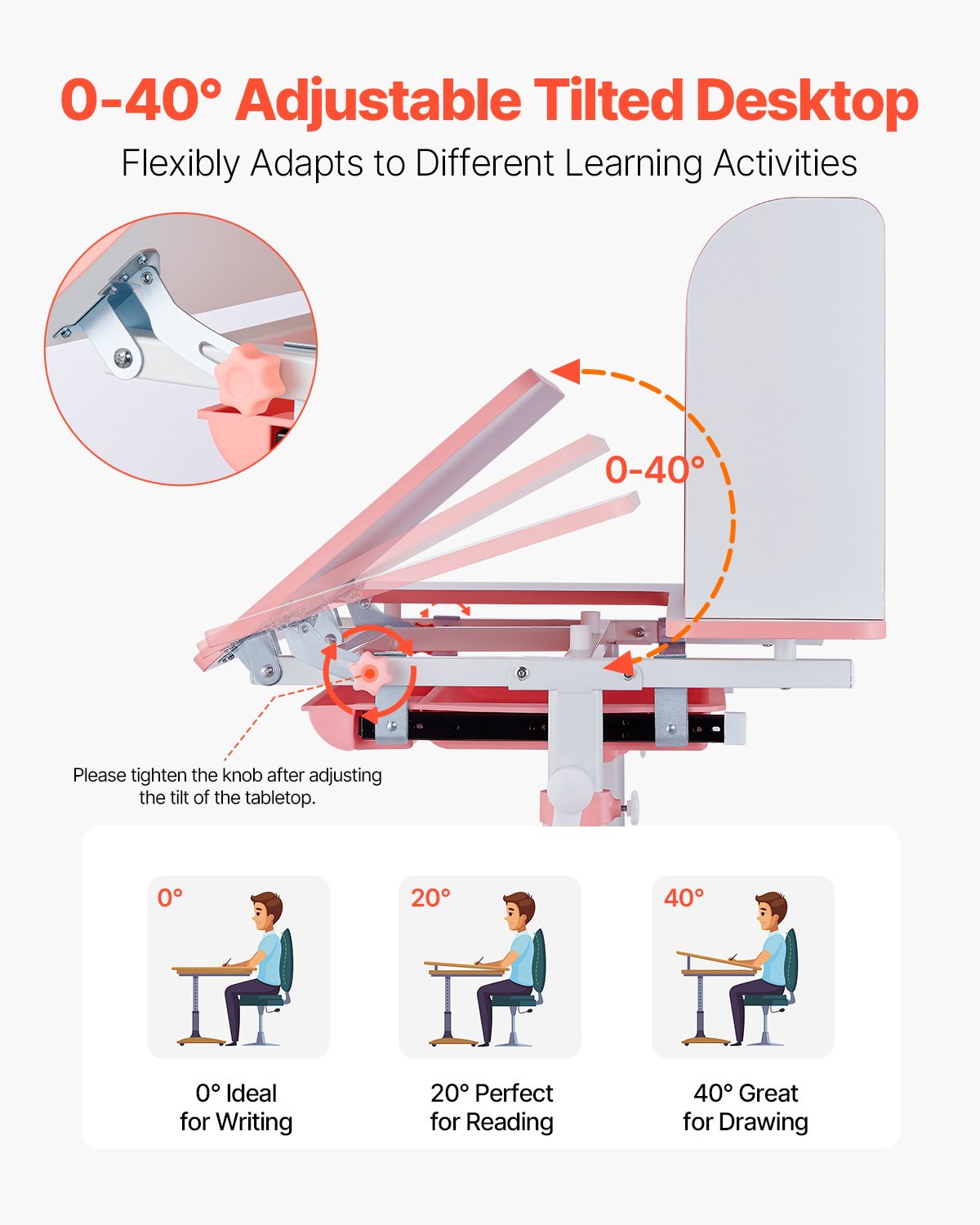 0-40° Adjustable Tilted Desktop
Flexibly Adapts to Different Learning Activities

0-40°

Please tighten the knob after adjusting the tilt of the tabletop.

0°

20°

40°

0° Ideal for Writing

20° Perfect for Reading

40° Great for Drawing