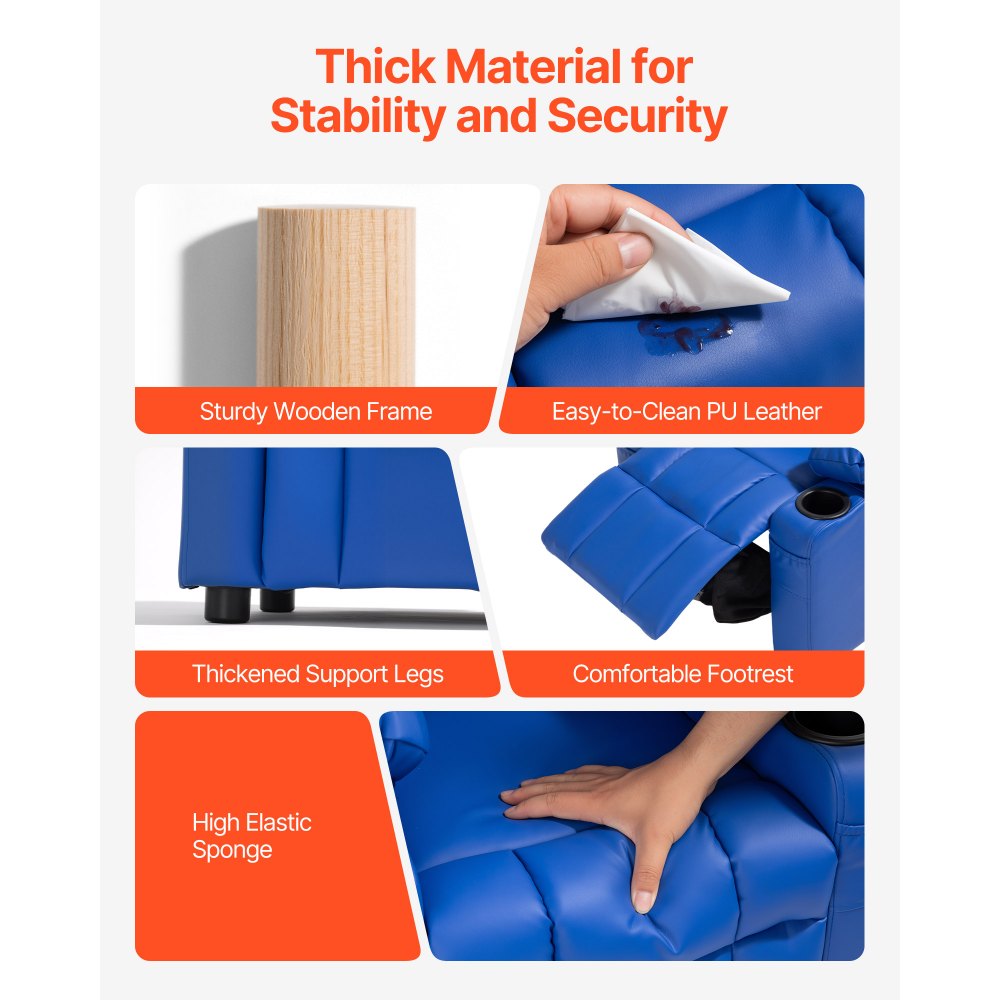 Thick Material for Stability and Security

Sturdy Wooden Frame

Easy-to-Clean PU Leather

Thickened Support Legs

Comfortable Footrest

High Elastic Sponge