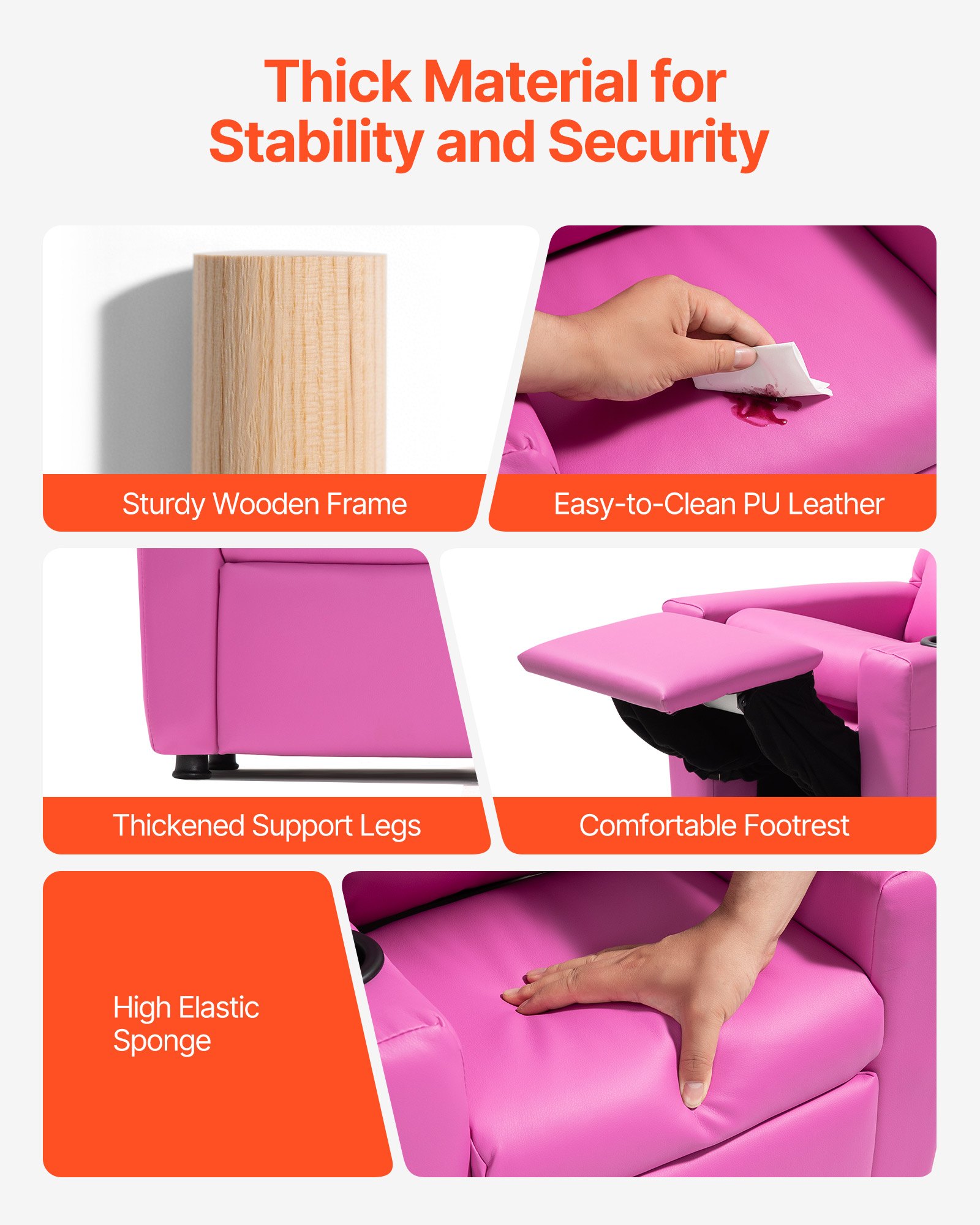 Thick Material for Stability and Security

Sturdy Wooden Frame

Easy-to-Clean PU Leather

Thickened Support Legs

Comfortable Footrest

High Elastic Sponge