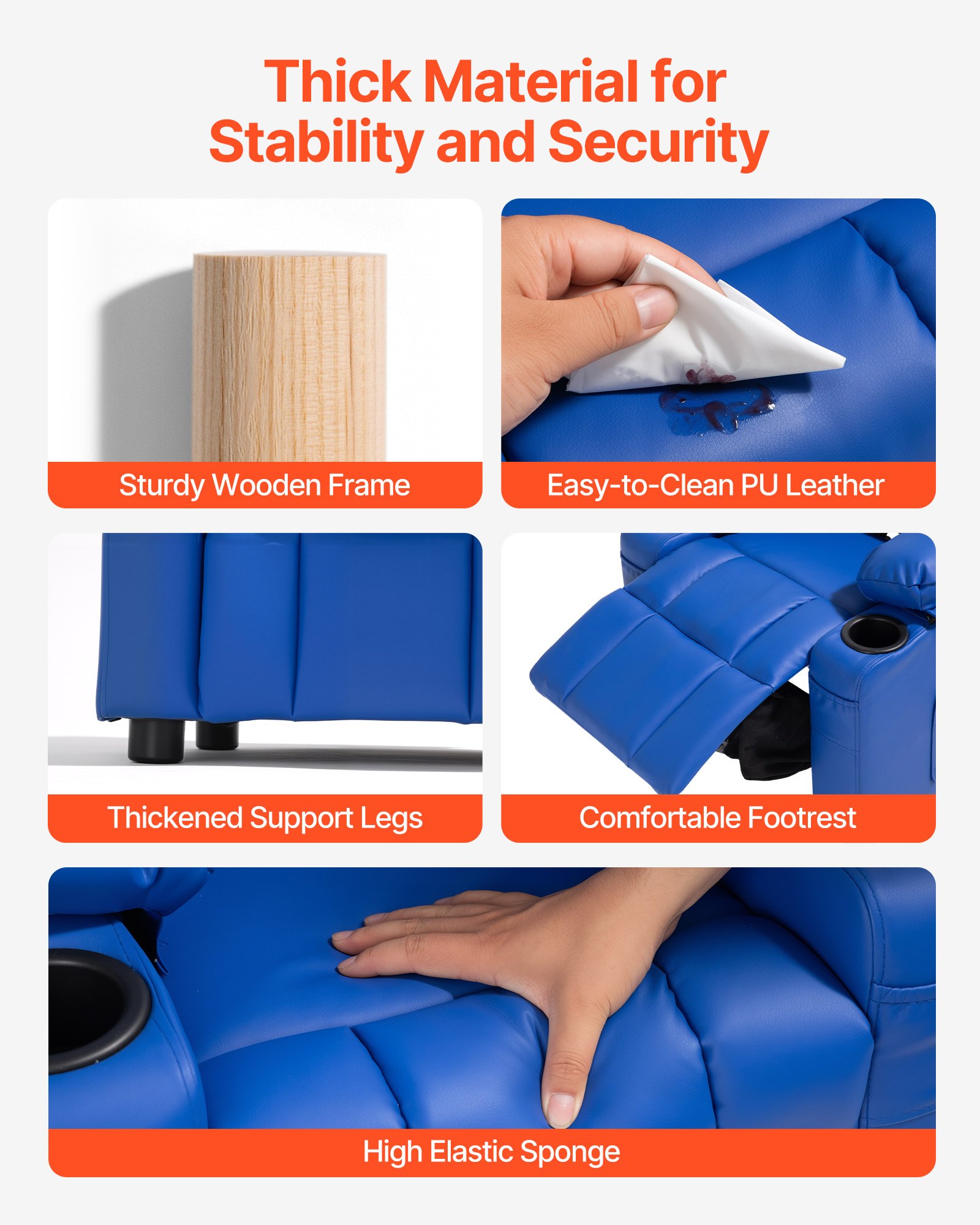 Thick Material for Stability and Security

Sturdy Wooden Frame

Easy-to-Clean PU Leather

Thickened Support Legs

Comfortable Footrest

High Elastic Sponge