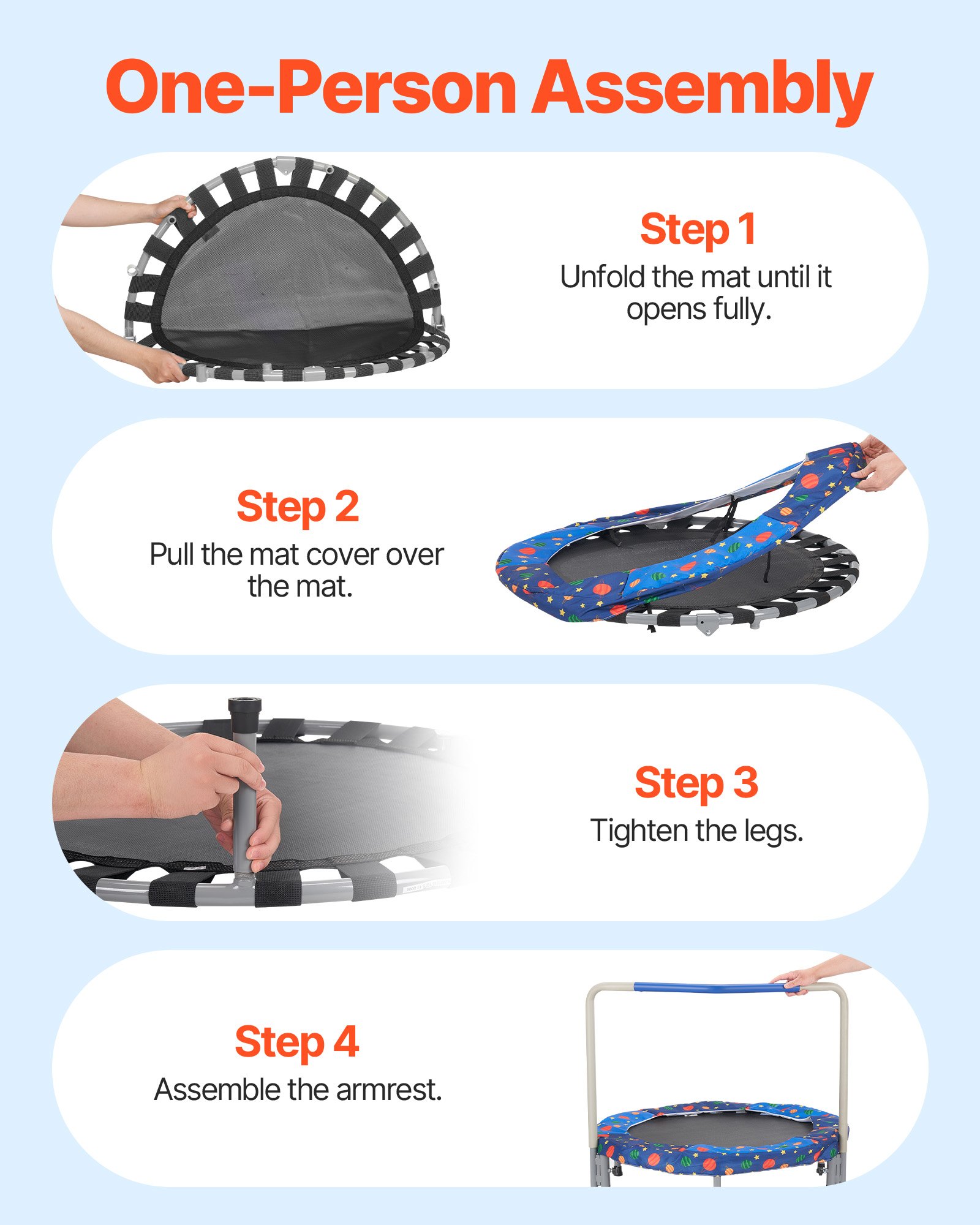 One-Person Assembly

Step 1
Unfold the mat until it opens fully.

Step 2
Pull the mat cover over the mat.

Step 3
Tighten the legs.

Step 4
Assemble the armrest.