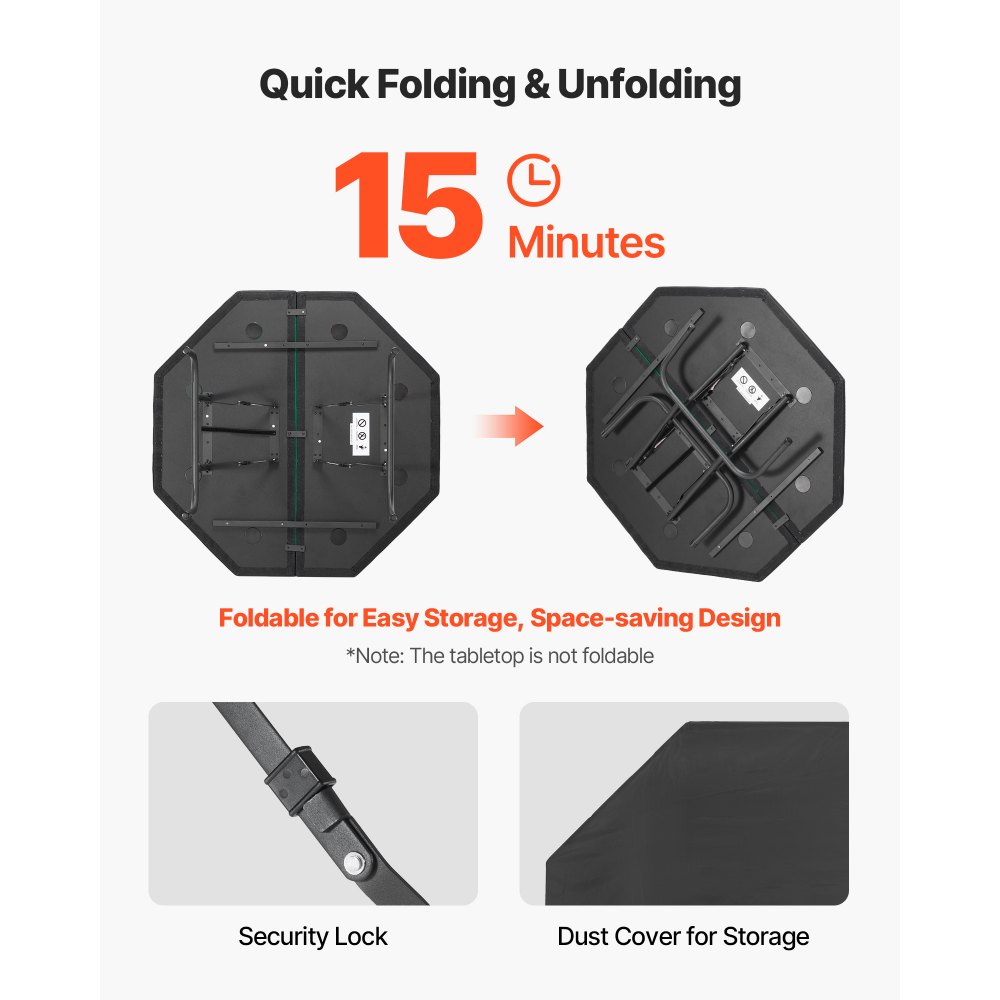 Quick Folding & Unfolding

15 Minutes

Foldable for Easy Storage, Space-saving Design

*Note: The tabletop is not foldable

Security Lock

Dust Cover for Storage