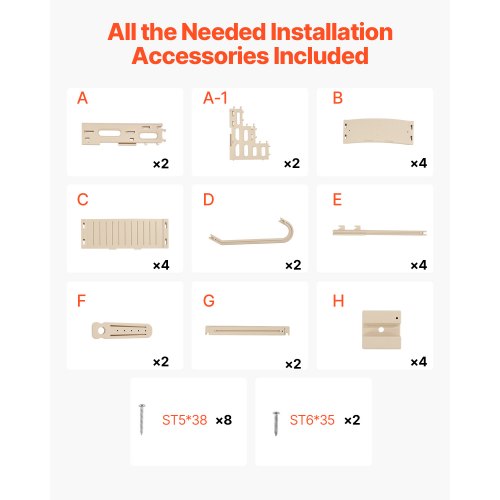 All the Needed Installation Accessories Included

A
×2

A-1
×2

B
×4

C
×4

D
×2

E
×4

F
×2

G
×2

H
×4

ST5*38 ×8

ST6*35 ×2