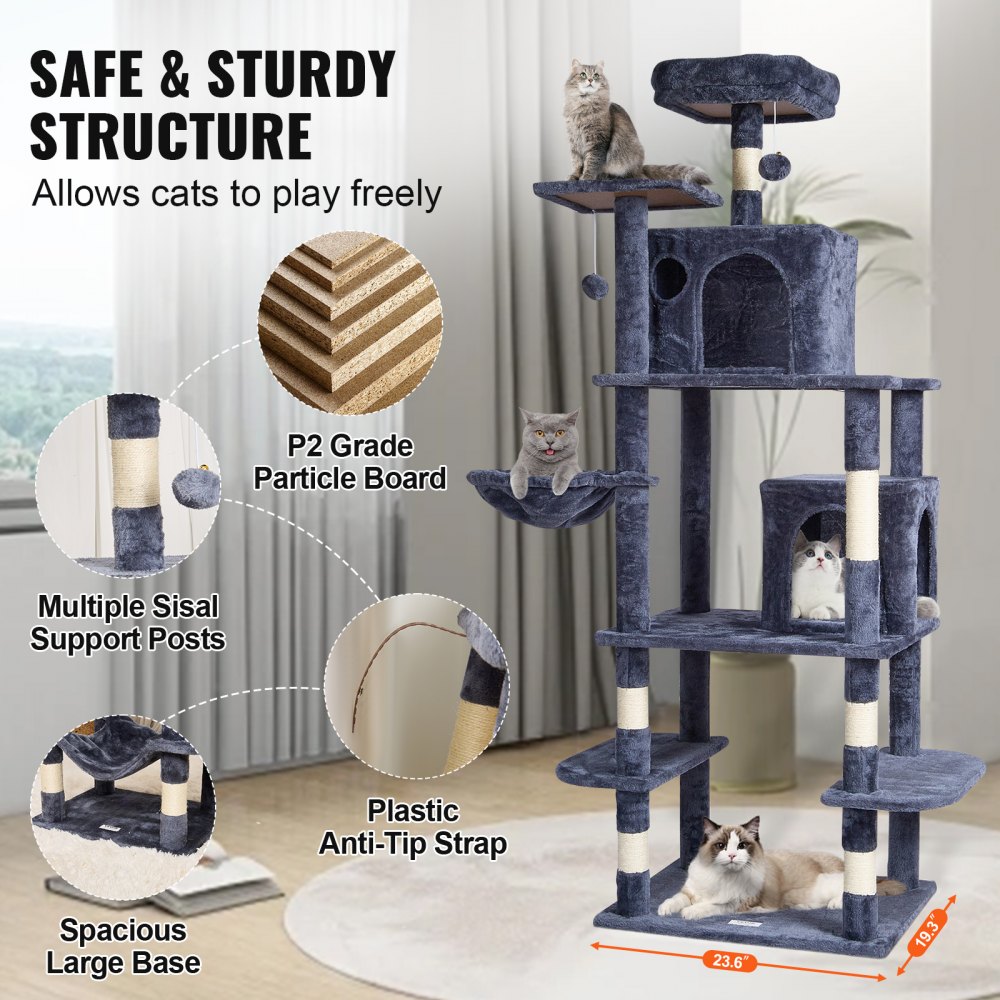 SAFE & STURDY STRUCTURE
Allows cats to play freely

P2 Grade
Particle Board

Multiple Sisal
Support Posts

Plastic
Anti-Tip Strap

Spacious
Large Base

23.6"
19.3"