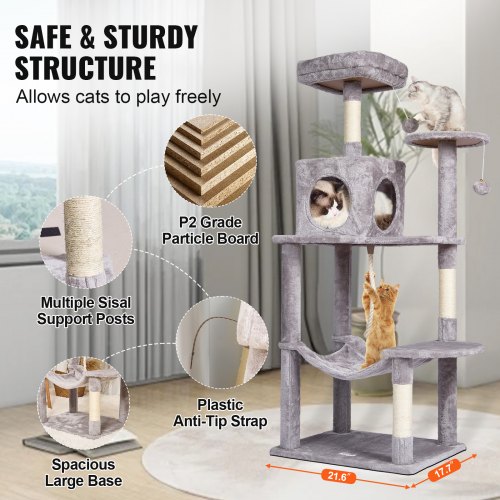 SAFE & STURDY STRUCTURE
Allows cats to play freely

P2 Grade Particle Board

Multiple Sisal Support Posts

Plastic Anti-Tip Strap

Spacious Large Base

21.6"

17.7"