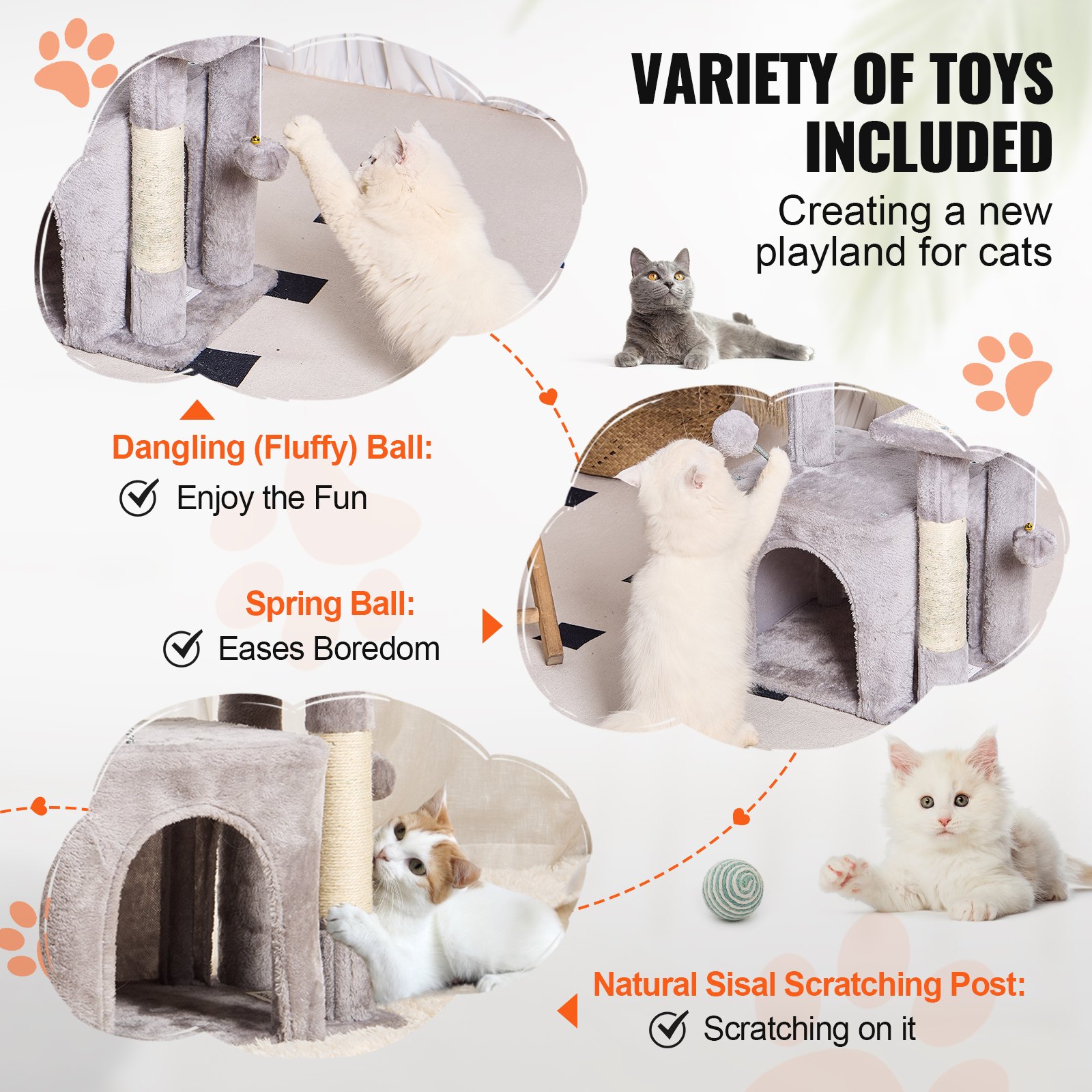 VARIETY OF TOYS INCLUDED

Creating a new playland for cats

Dangling (Fluffy) Ball:
Enjoy the Fun

Spring Ball:
Eases Boredom

Natural Sisal Scratching Post:
Scratching on it