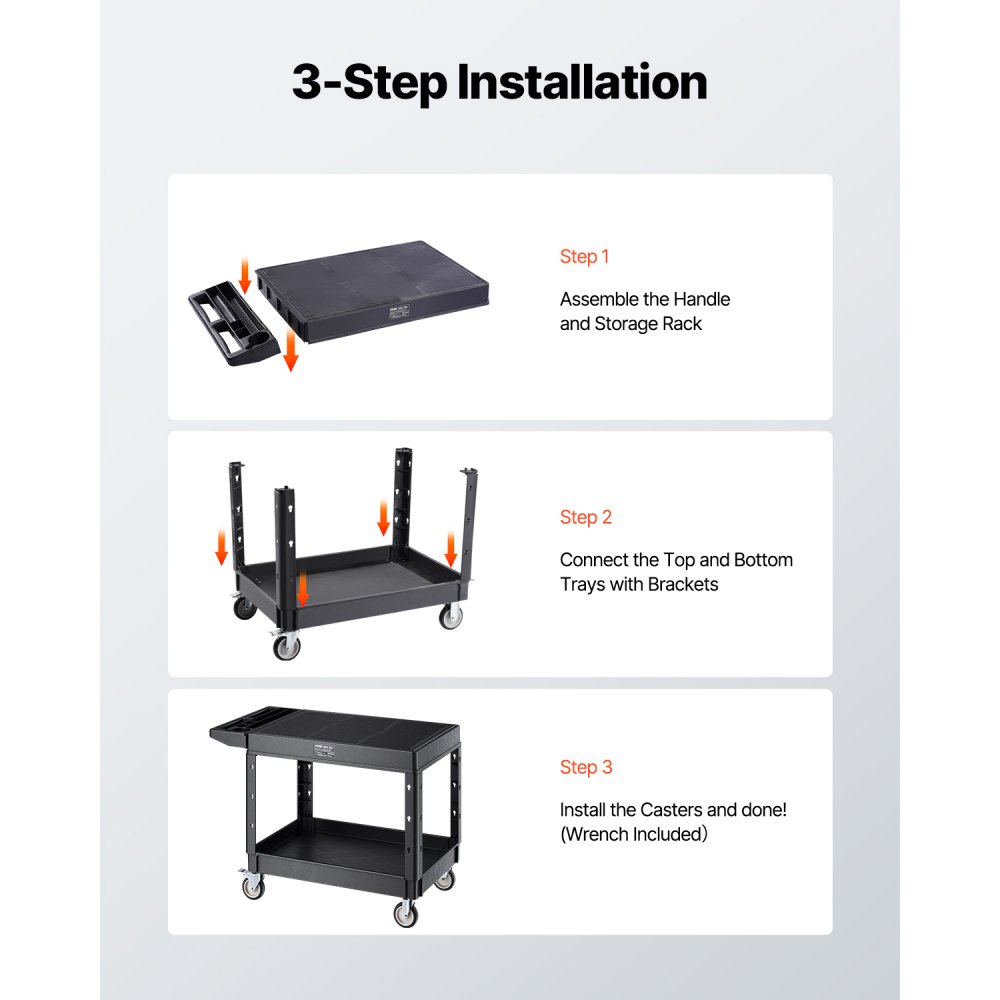 3-Step Installation

Step 1

Assemble the Handle and Storage Rack

Step 2

Connect the Top and Bottom Trays with Brackets

Step 3

Install the Casters and done! (Wrench Included)