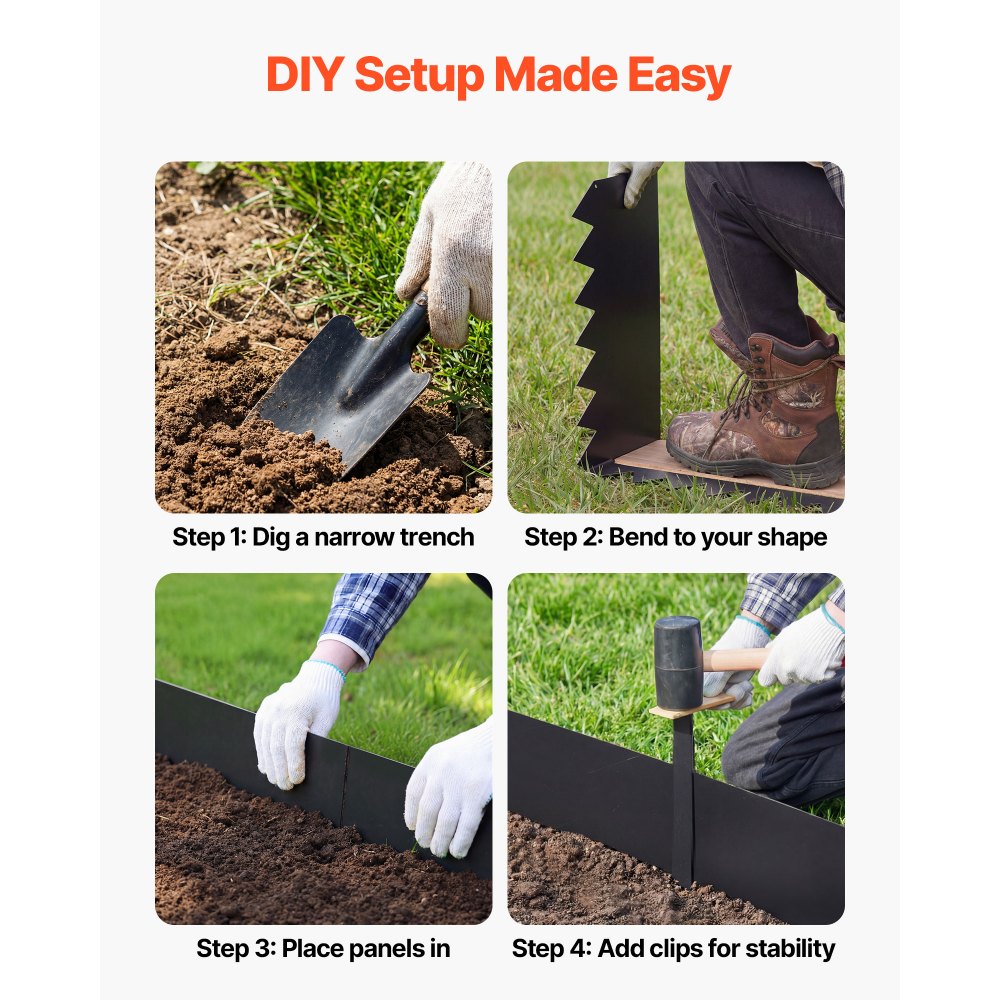 DIY Setup Made Easy

Step 1: Dig a narrow trench

Step 2: Bend to your shape

Step 3: Place panels in

Step 4: Add clips for stability