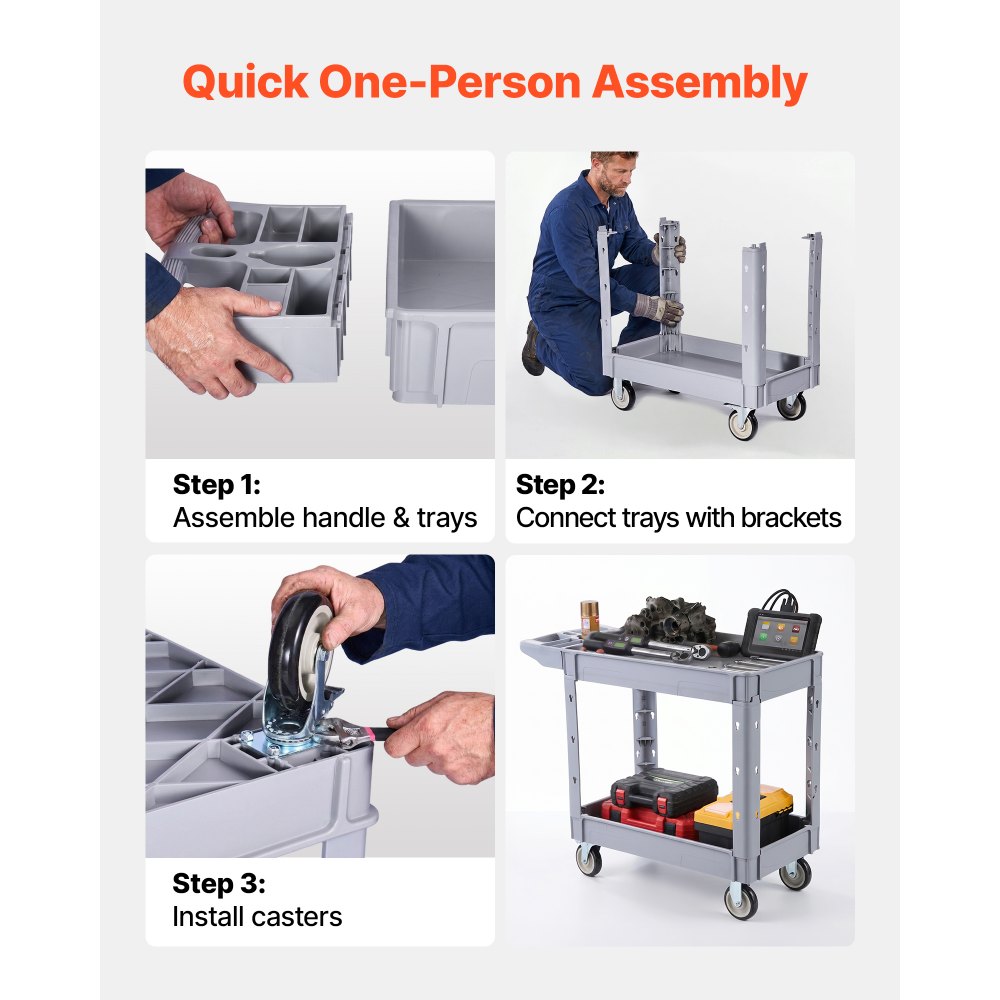 Quick One-Person Assembly

Step 1:
Assemble handle & trays

Step 2:
Connect trays with brackets

Step 3:
Install casters