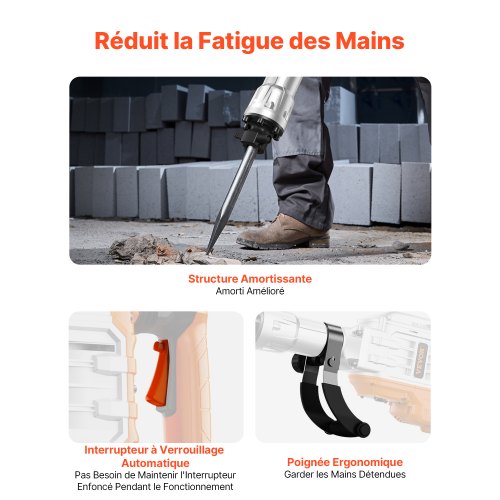 Réduit la Fatigue des Mains

Structure Amortissante
Amorti Amélioré

VEVOR

Interrupteur à Verrouillage Automatique
Pas Besoin de Maintenir l'Interrupteur Enfoncé Pendant le Fonctionnement

Poignée Ergonomique
Garder les Mains Détendues