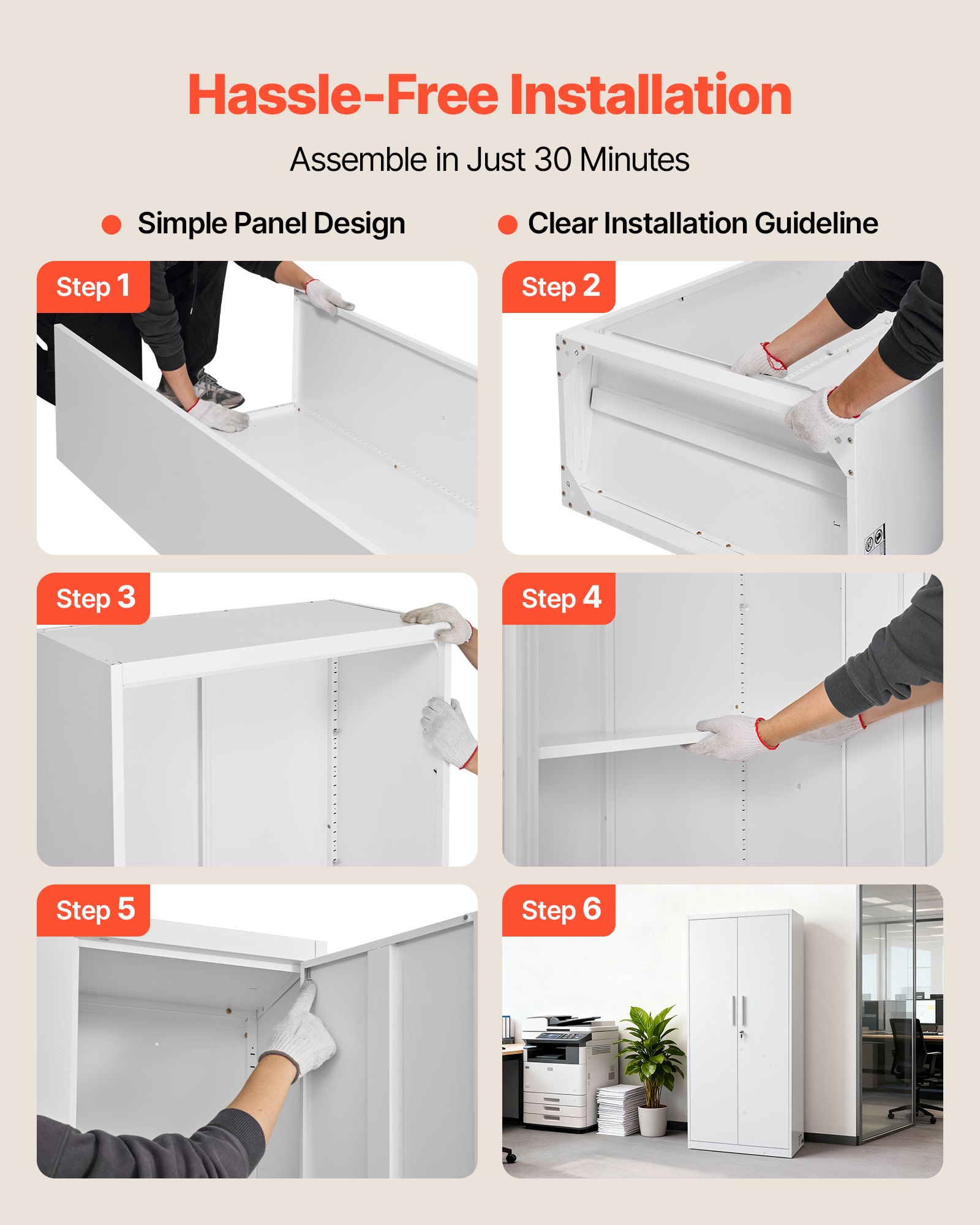 Hassle-Free Installation

Assemble in Just 30 Minutes

Simple Panel Design

Clear Installation Guideline

Step 1

Step 2

Step 3

Step 4

Step 5

Step 6