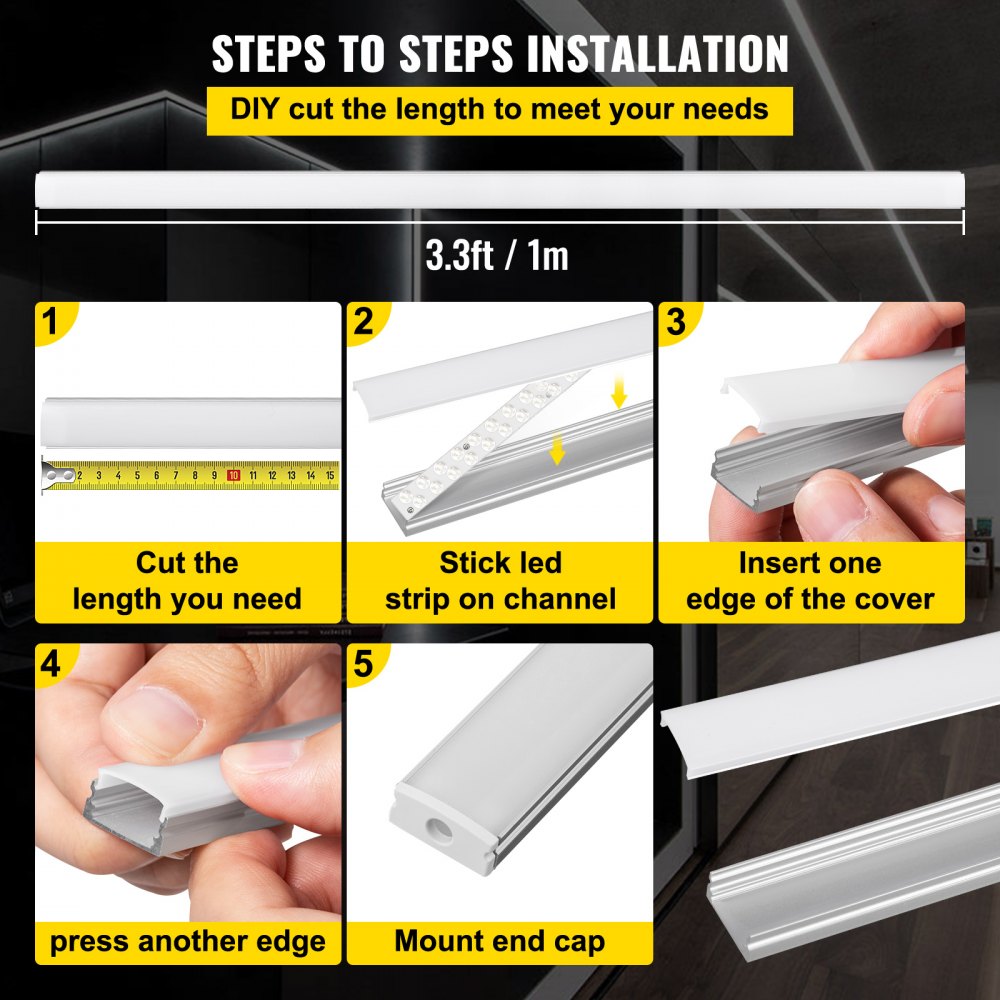 STEPS TO STEPS INSTALLATION

DIY cut the length to meet your needs

3.3ft / 1m

1

2 3 4 5 6 7 8 9 10 11 12 13 14 15

Cut the length you need

2

Stick led strip on channel

3

Insert one edge of the cover

4

press another edge

5

Mount end cap