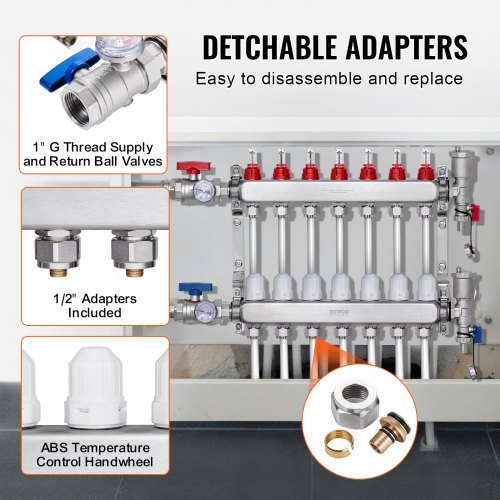 DETCHABLE ADAPTERS
Easy to disassemble and replace

1" G Thread Supply and Return Ball Valves

1/2" Adapters Included

ABS Temperature Control Handwheel

VEVOR