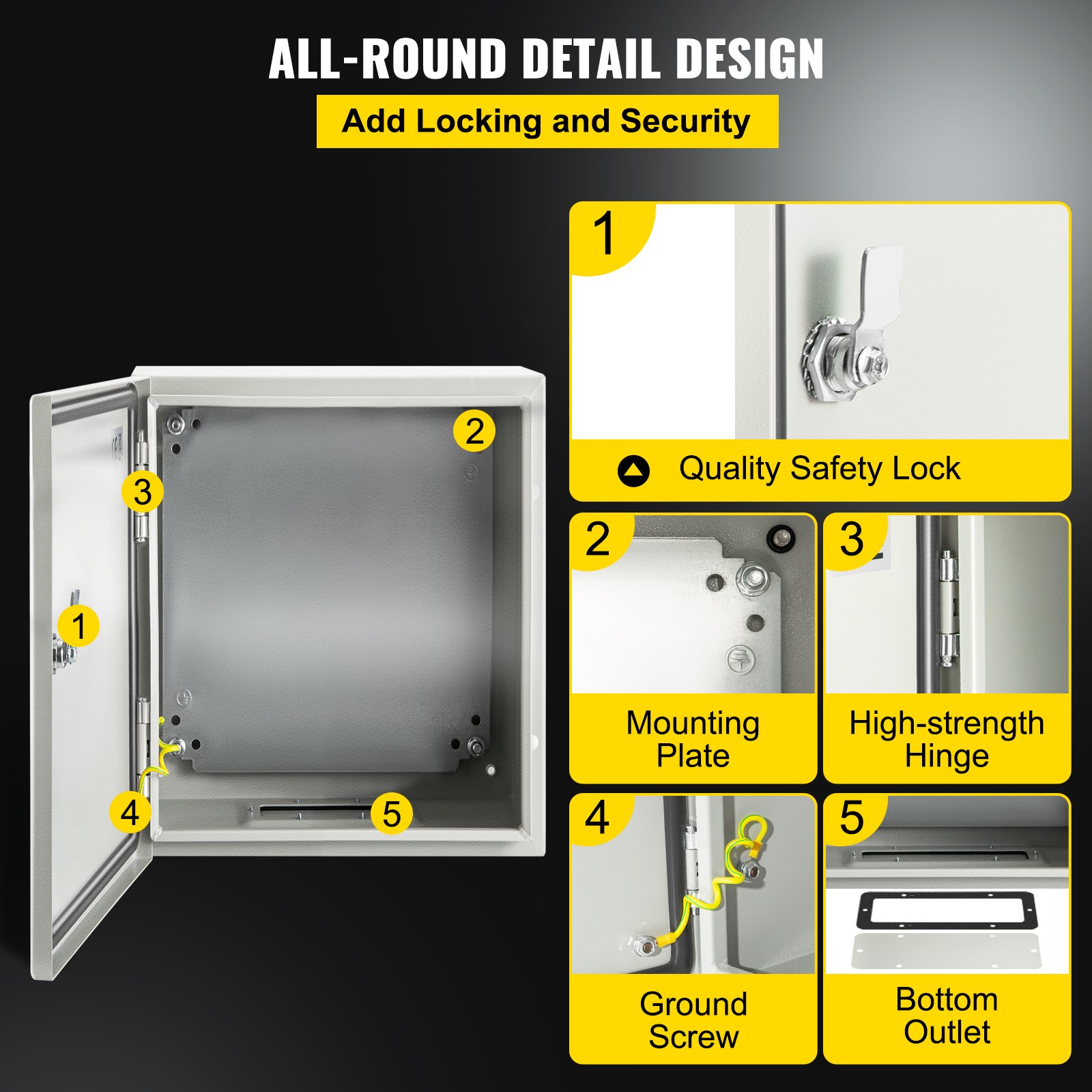 ALL-ROUND DETAIL DESIGN

Add Locking and Security

2

3

1

4

5

1

Quality Safety Lock

2

Mounting Plate

3

High-strength Hinge

4

Ground Screw

5

Bottom Outlet