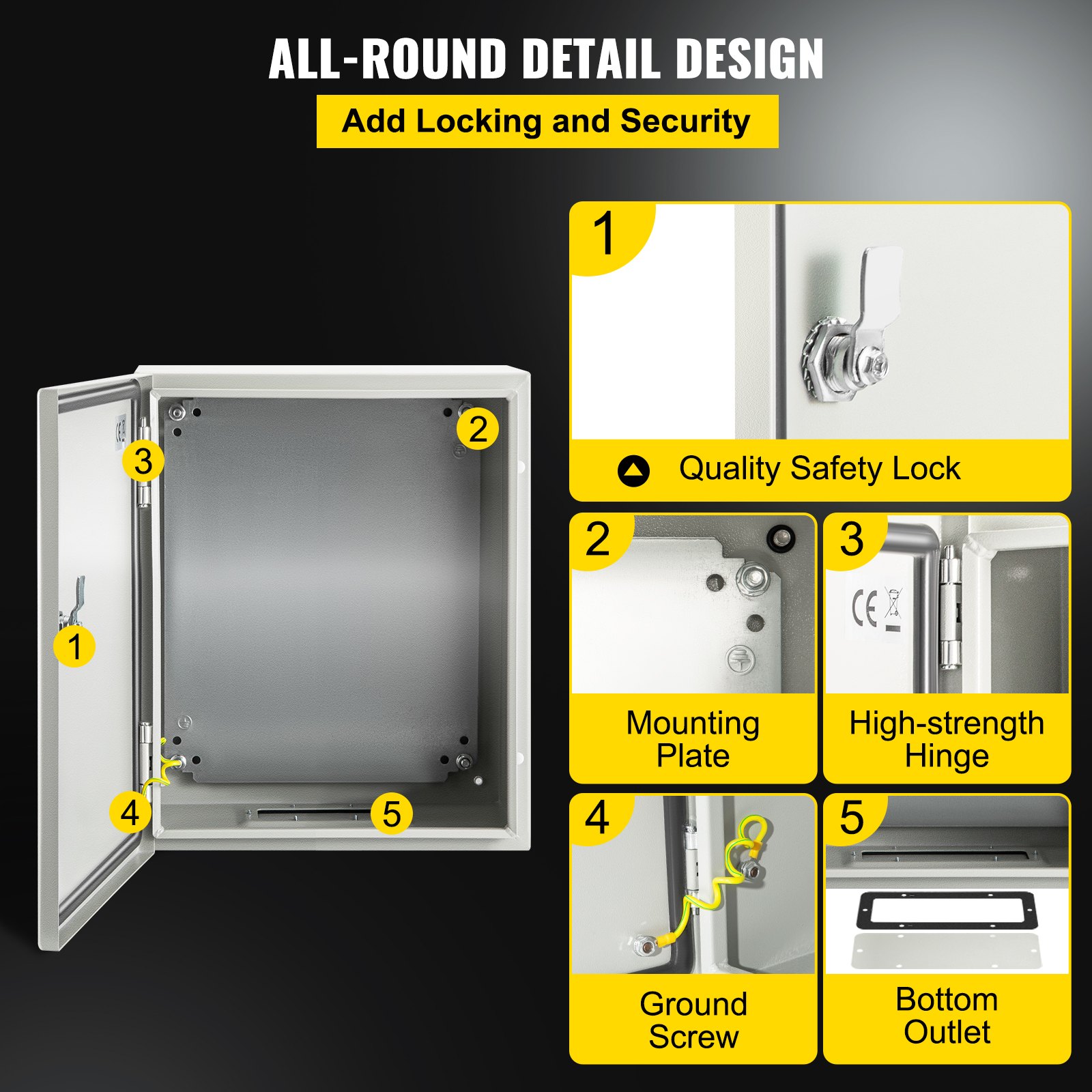 ALL-ROUND DETAIL DESIGN

Add Locking and Security

3

2

1

4

5

1

Quality Safety Lock

2

Mounting Plate

3

CE

High-strength Hinge

4

Ground Screw

5

Bottom Outlet