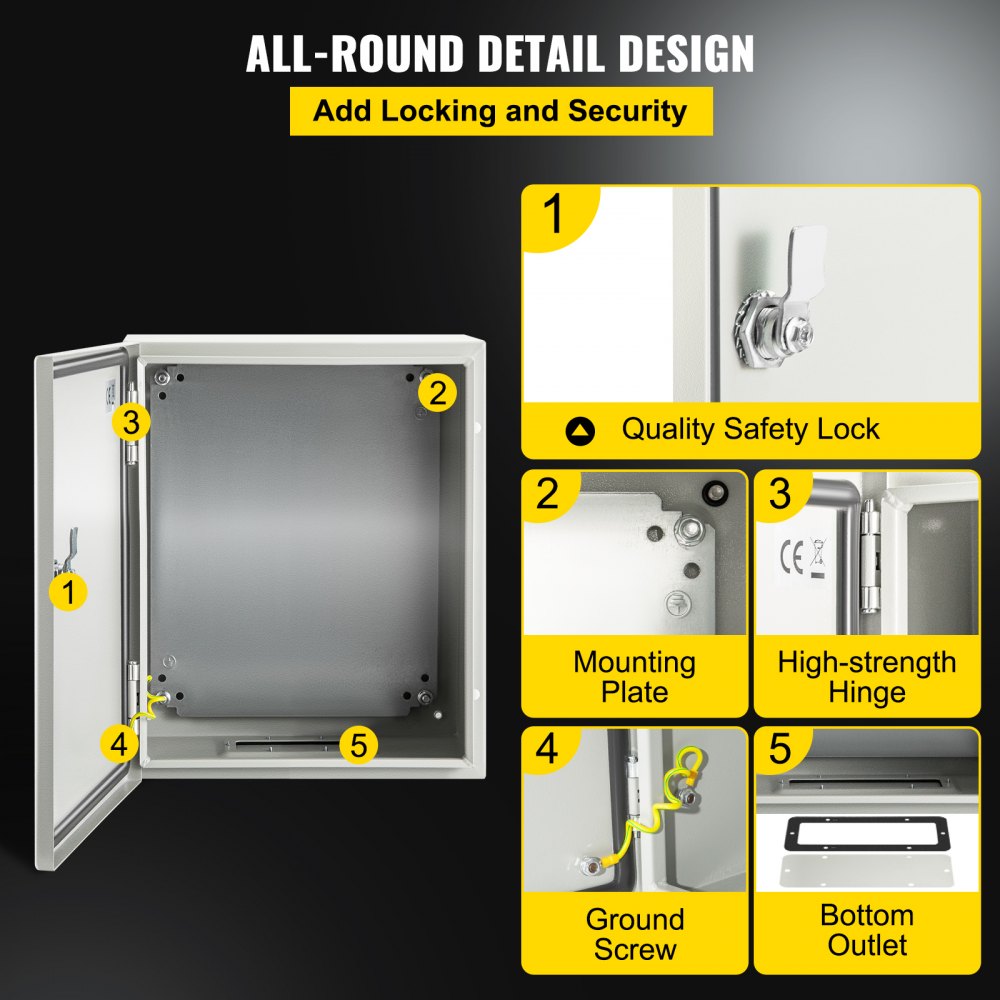 ALL-ROUND DETAIL DESIGN

Add Locking and Security

3

2

1

4

5

1

Quality Safety Lock

2

Mounting Plate

3

CE

High-strength Hinge

4

Ground Screw

5

Bottom Outlet