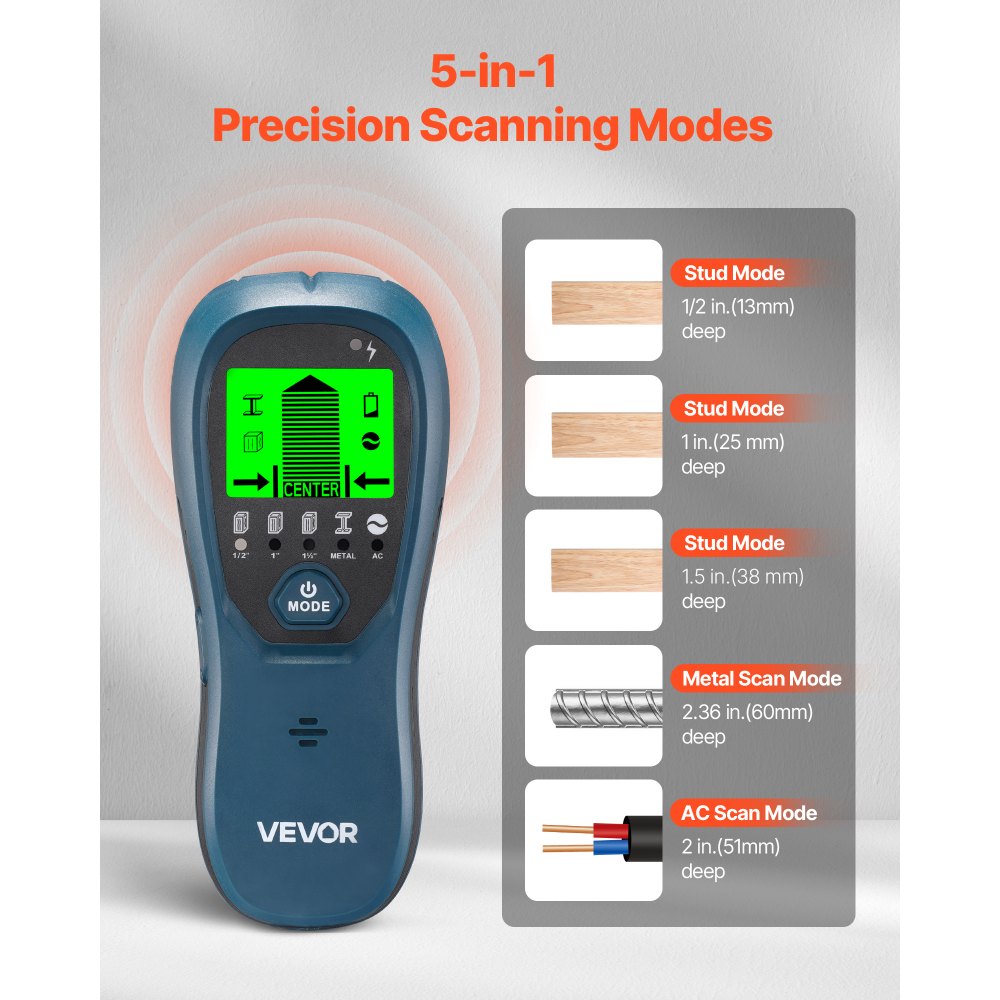 5-in-1
Precision Scanning Modes

CENTER

1/2"
1"
1½"
METAL
AC

MODE

VEVOR

Stud Mode
1/2 in.(13mm) deep

Stud Mode
1 in.(25 mm) deep

Stud Mode
1.5 in.(38 mm) deep

Metal Scan Mode
2.36 in.(60mm) deep

AC Scan Mode
2 in.(51mm) deep