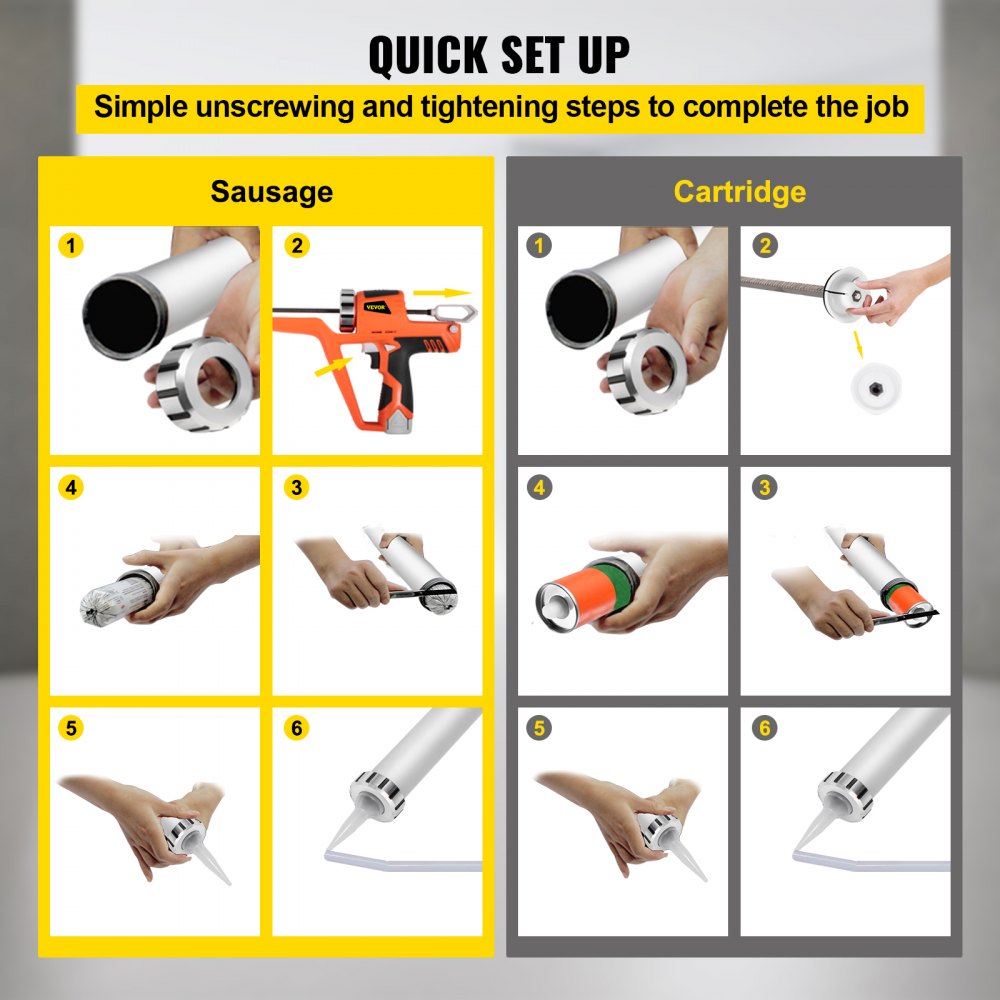 QUICK SET UP

Simple unscrewing and tightening steps to complete the job

Sausage

1

2

VEVOR

4

3

5

6

Cartridge

1

2

4

3

5

6