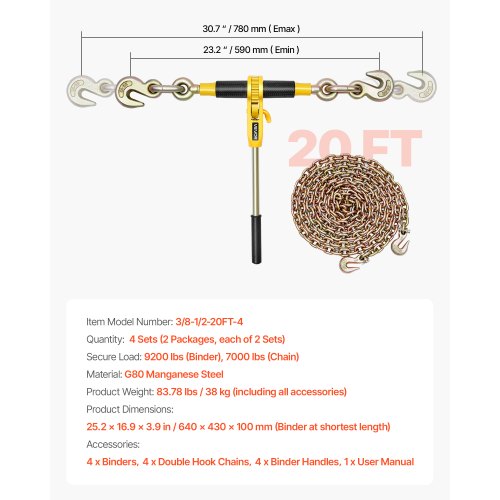 30.7 " / 780 mm ( Emax )

23.2 " / 590 mm ( Emin )

VEVOR

20 FT

Item Model Number: 3/8-1/2-20FT-4

Quantity: 4 Sets (2 Packages, each of 2 Sets)

Secure Load: 9200 lbs (Binder), 7000 lbs (Chain)

Material: G80 Manganese Steel

Product Weight: 83.78 lbs / 38 kg (including all accessories)

Product Dimensions:

25.2 × 16.9 × 3.9 in / 640 × 430 × 100 mm (Binder at shortest length)

Accessories:

4 x Binders, 4 x Double Hook Chains, 4 x Binder Handles, 1 x User Manual