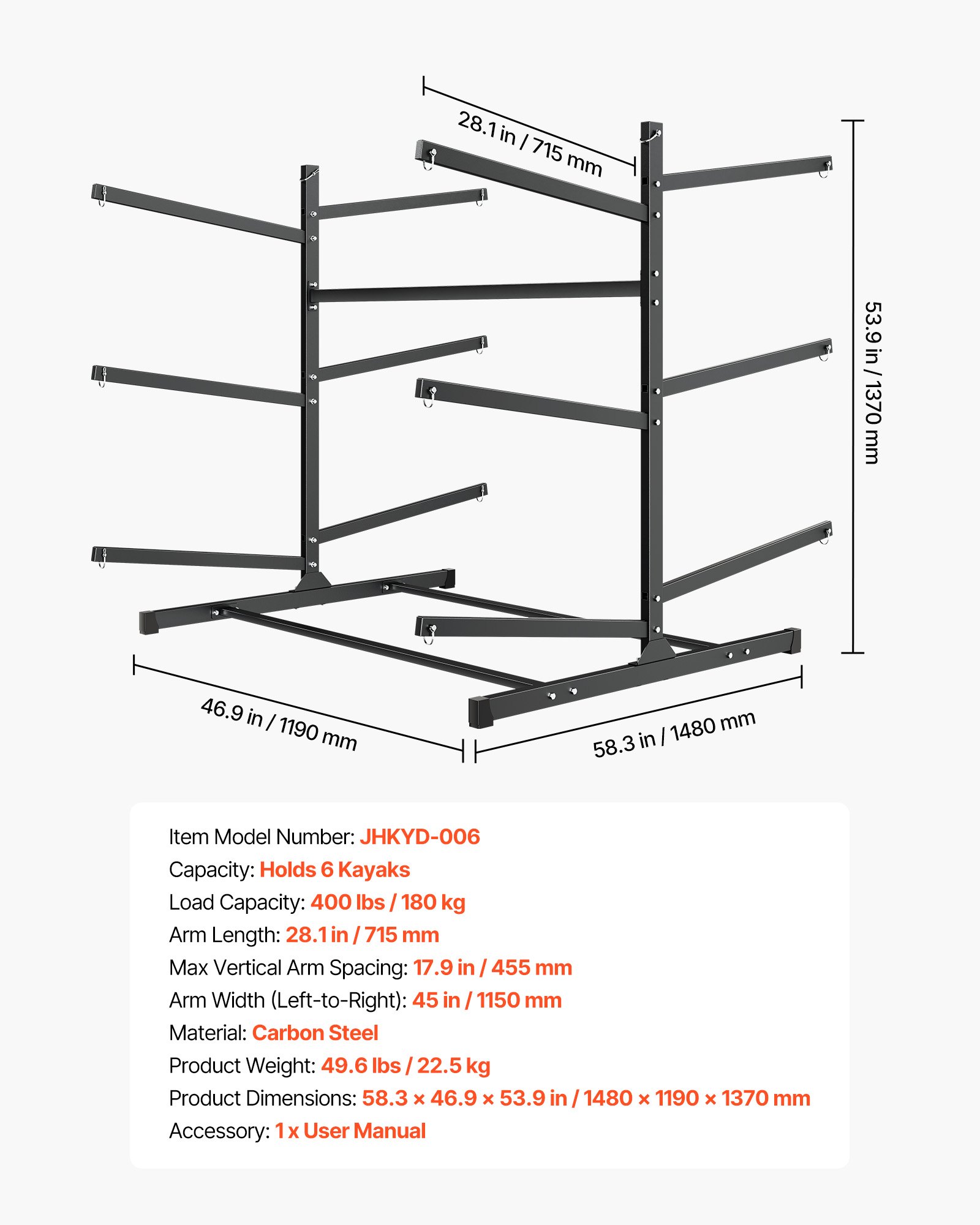 28.1 in / 715 mm

53.9 in / 1370 mm

46.9 in / 1190 mm

58.3 in / 1480 mm

Item Model Number: JHKYD-006
Capacity: Holds 6 Kayaks
Load Capacity: 400 lbs / 180 kg
Arm Length: 28.1 in / 715 mm
Max Vertical Arm Spacing: 17.9 in / 455 mm
Arm Width (Left-to-Right): 45 in / 1150 mm
Material: Carbon Steel
Product Weight: 49.6 lbs / 22.5 kg
Product Dimensions: 58.3 × 46.9 × 53.9 in / 1480 × 1190 × 1370 mm
Accessory: 1 x User Manual