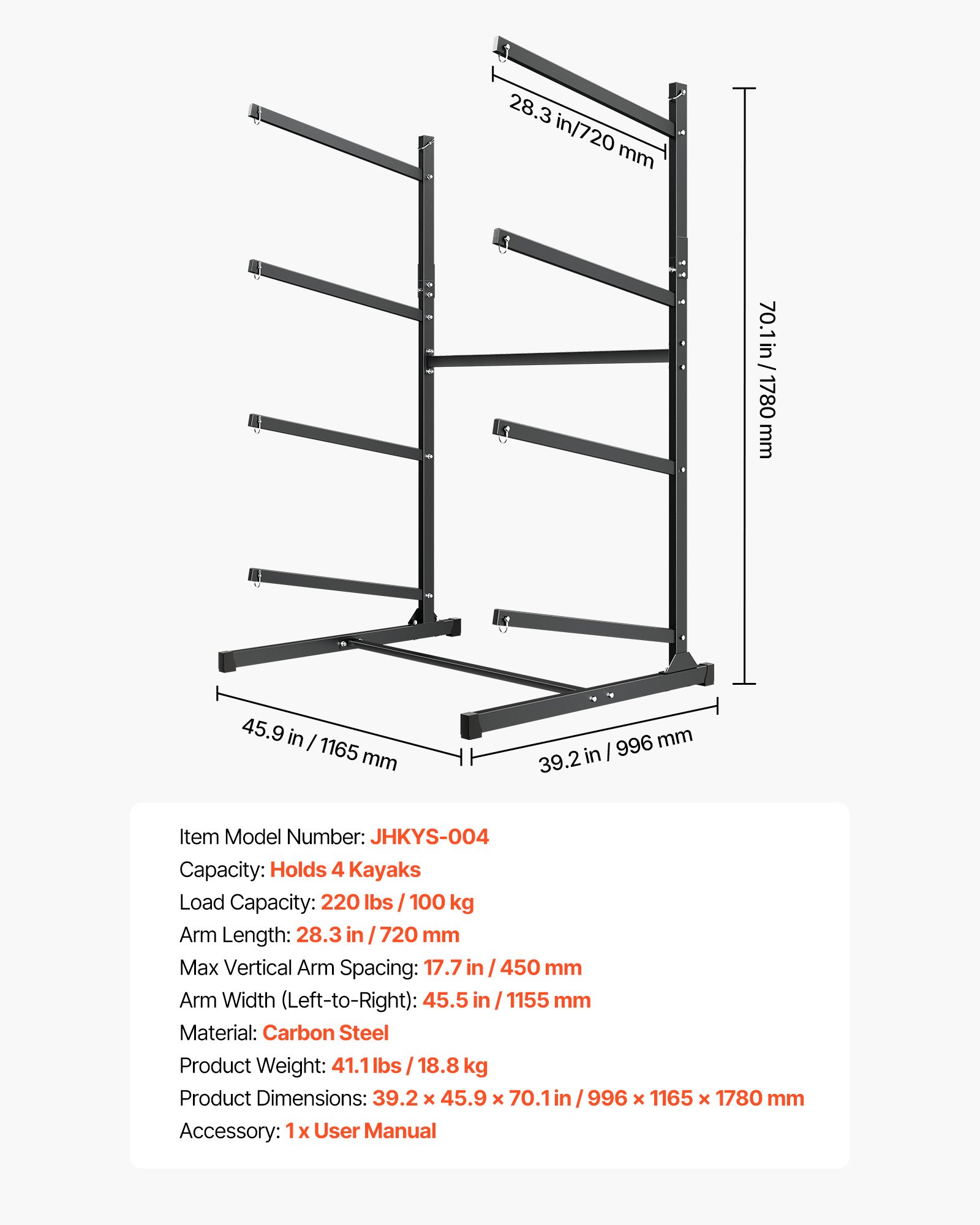 28.3 in/720 mm

70.1 in / 1780 mm

45.9 in / 1165 mm

39.2 in / 996 mm

Item Model Number: JHKYS-004
Capacity: Holds 4 Kayaks
Load Capacity: 220 lbs / 100 kg
Arm Length: 28.3 in / 720 mm
Max Vertical Arm Spacing: 17.7 in / 450 mm
Arm Width (Left-to-Right): 45.5 in / 1155 mm
Material: Carbon Steel
Product Weight: 41.1 lbs / 18.8 kg
Product Dimensions: 39.2 × 45.9 × 70.1 in / 996 × 1165 × 1780 mm
Accessory: 1 x User Manual