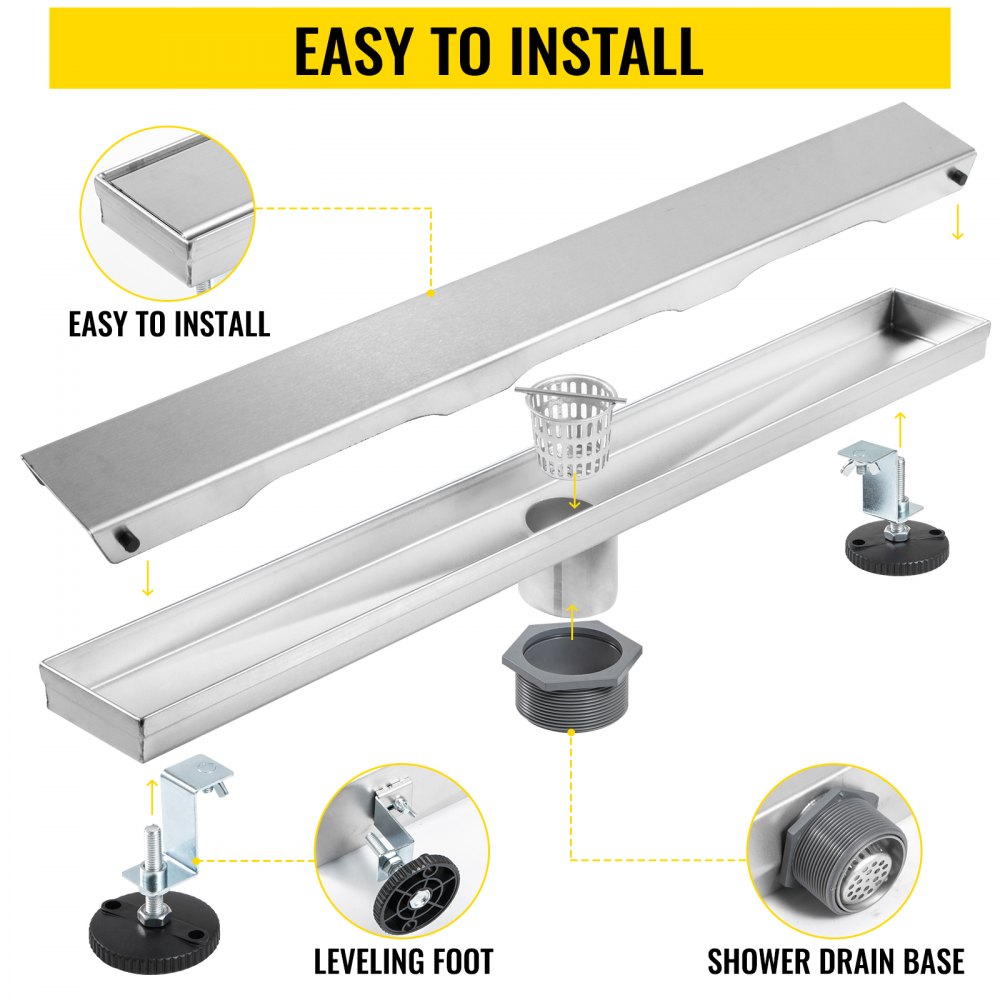 EASY TO INSTALL

EASY TO INSTALL

LEVELING FOOT

SHOWER DRAIN BASE