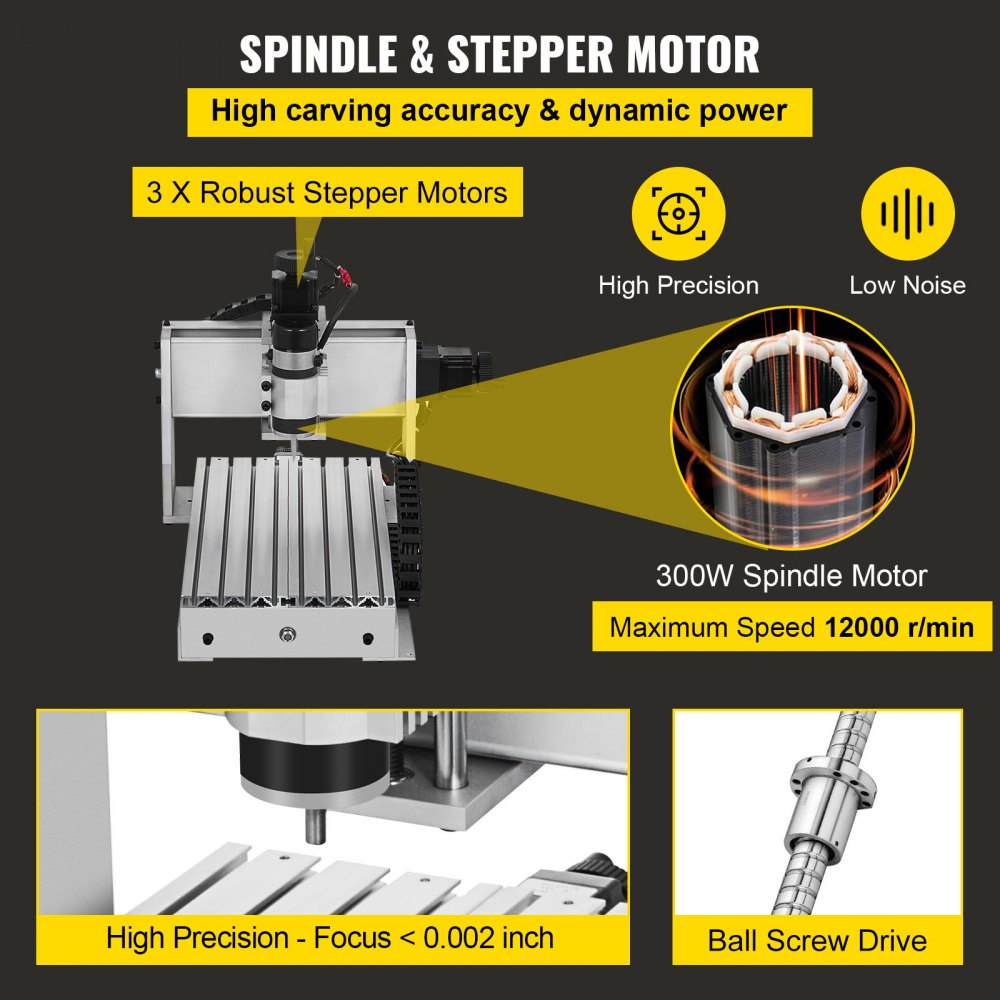 SPINDLE & STEPPER MOTOR

High carving accuracy & dynamic power

3 X Robust Stepper Motors

High Precision

Low Noise

300W Spindle Motor

Maximum Speed 12000 r/min

High Precision - Focus < 0.002 inch

Ball Screw Drive