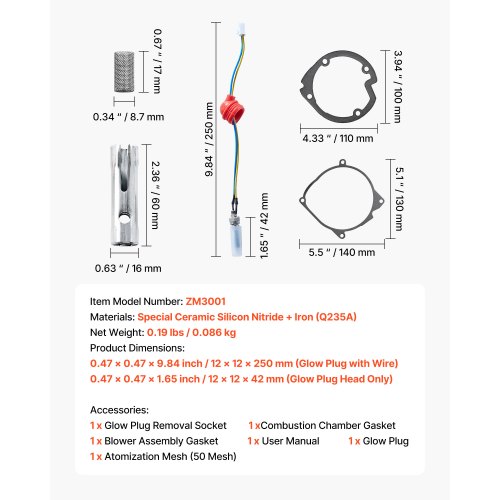 0.67 " / 17 mm

0.34 " / 8.7 mm

2.36 " / 60 mm

0.63 " / 16 mm

9.84 " / 250 mm

1.65 " / 42 mm

3.94 " / 100 mm

4.33 " / 110 mm

5.1 " / 130 mm

5.5 " / 140 mm

Item Model Number: ZM3001
Materials: Special Ceramic Silicon Nitride + Iron (Q235A)
Net Weight: 0.19 lbs / 0.086 kg
Product Dimensions:
0.47 × 0.47 × 9.84 inch / 12 × 12 × 250 mm (Glow Plug with Wire)
0.47 × 0.47 × 1.65 inch / 12 × 12 × 42 mm (Glow Plug Head Only)

Accessories:
1 x Glow Plug Removal Socket 1 xCombustion Chamber Gasket
1 x Blower Assembly Gasket 1 x User Manual 1 x Glow Plug
1 x Atomization Mesh (50 Mesh)