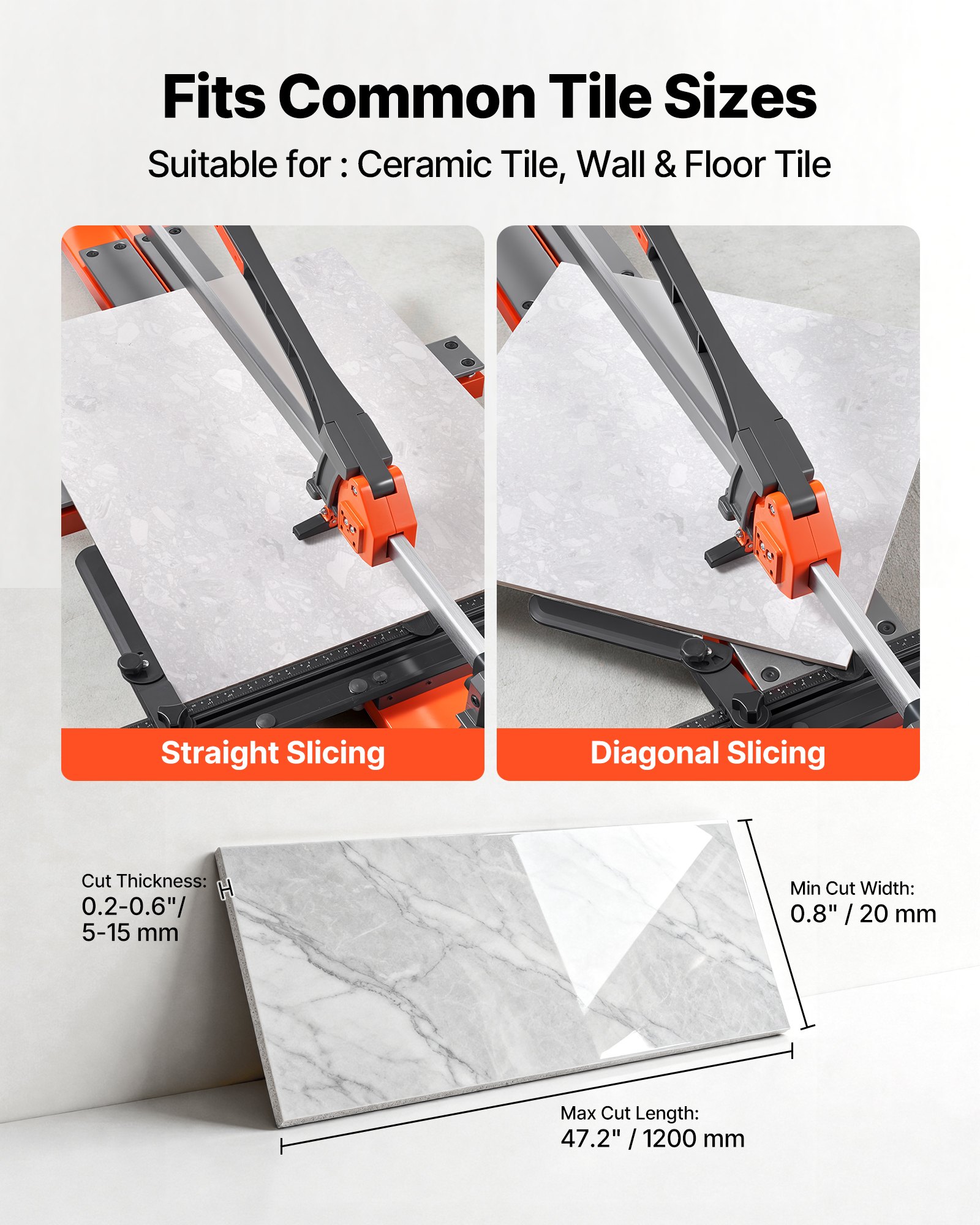 Fits Common Tile Sizes

Suitable for : Ceramic Tile, Wall & Floor Tile

Straight Slicing

Diagonal Slicing

Cut Thickness:
0.2-0.6"/
5-15 mm

Min Cut Width:
0.8" / 20 mm

Max Cut Length:
47.2" / 1200 mm