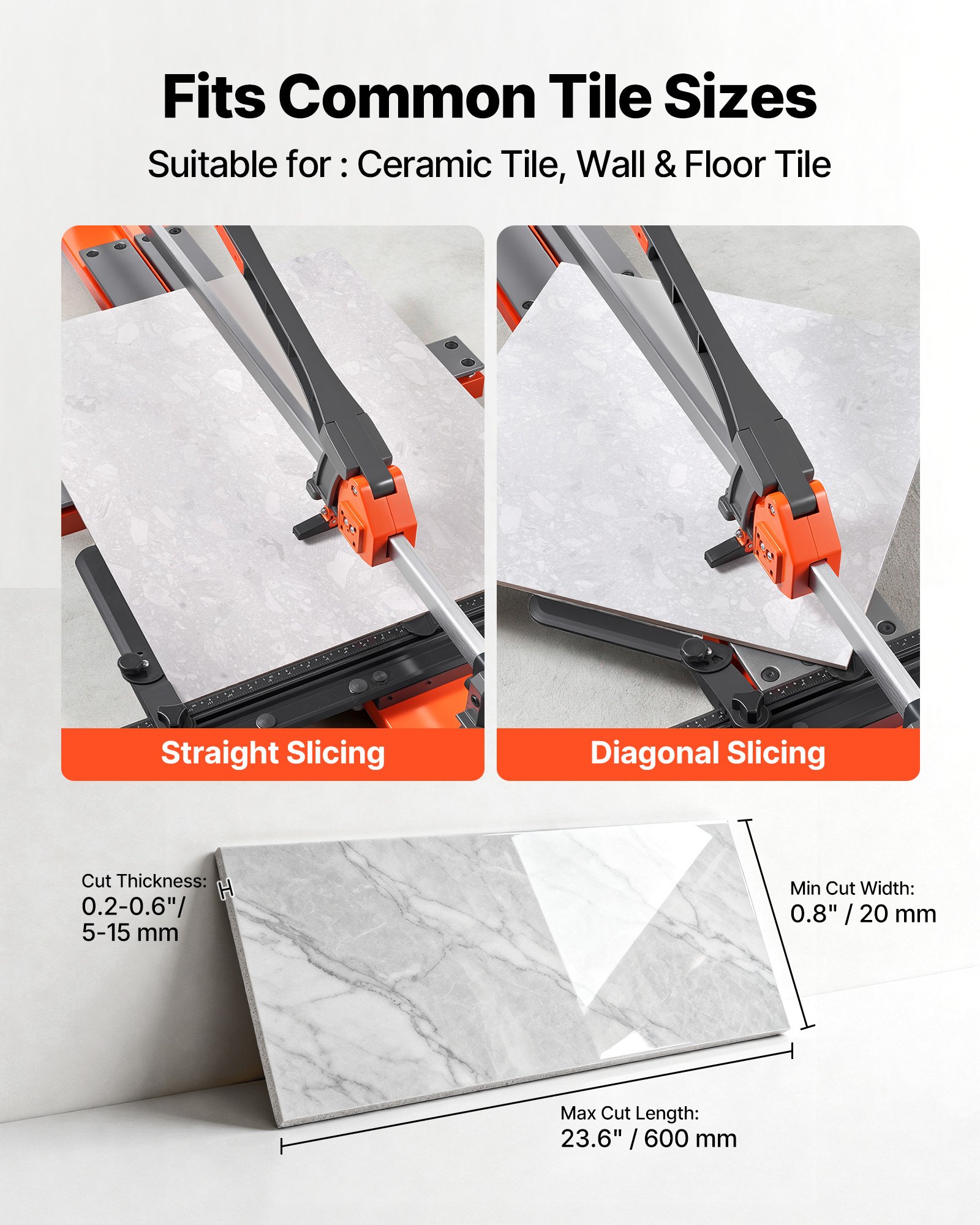 Fits Common Tile Sizes

Suitable for : Ceramic Tile, Wall & Floor Tile

Straight Slicing

Diagonal Slicing

Cut Thickness:
0.2-0.6"/
5-15 mm

Min Cut Width:
0.8" / 20 mm

Max Cut Length:
23.6" / 600 mm