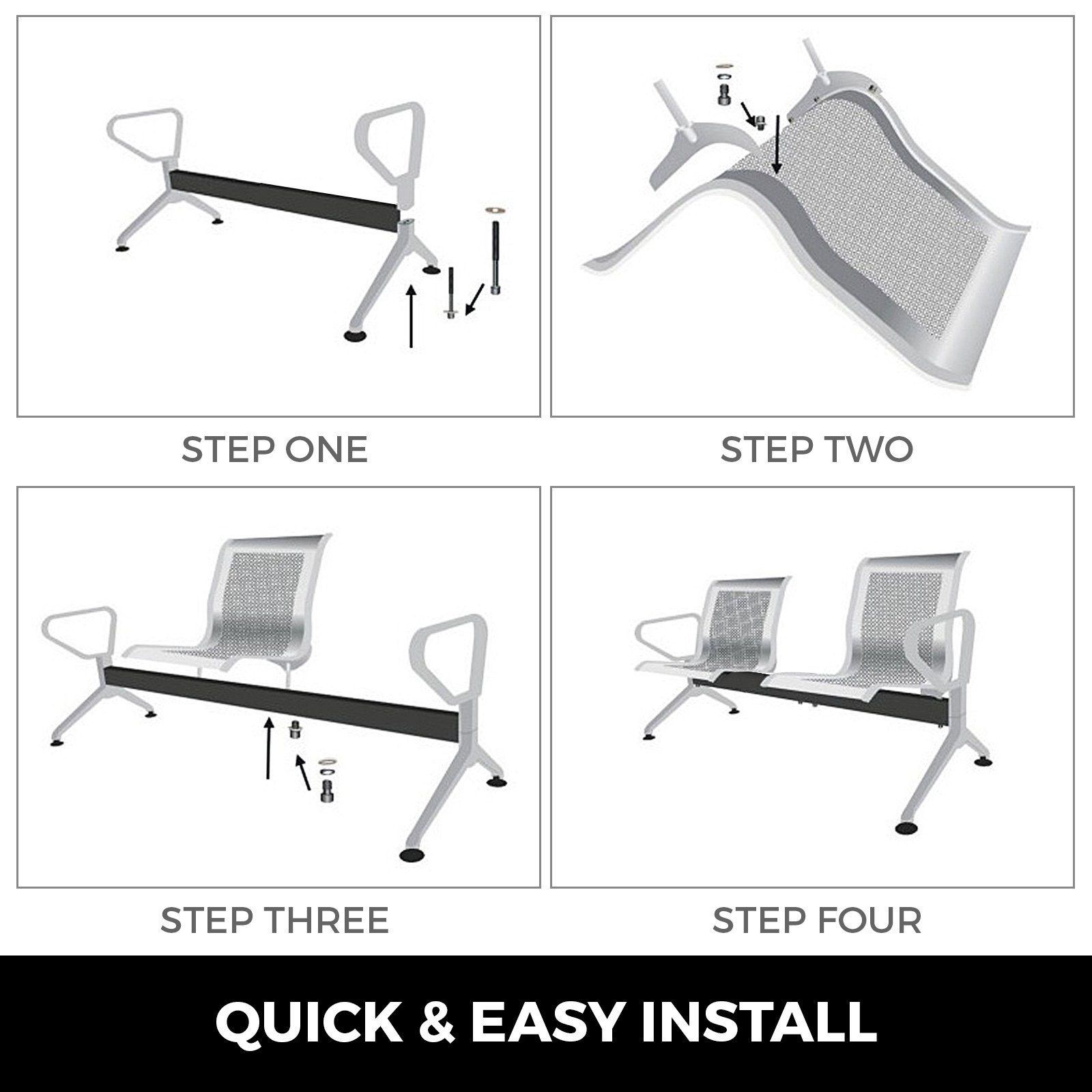 STEP ONE

STEP TWO

STEP THREE

STEP FOUR

QUICK & EASY INSTALL