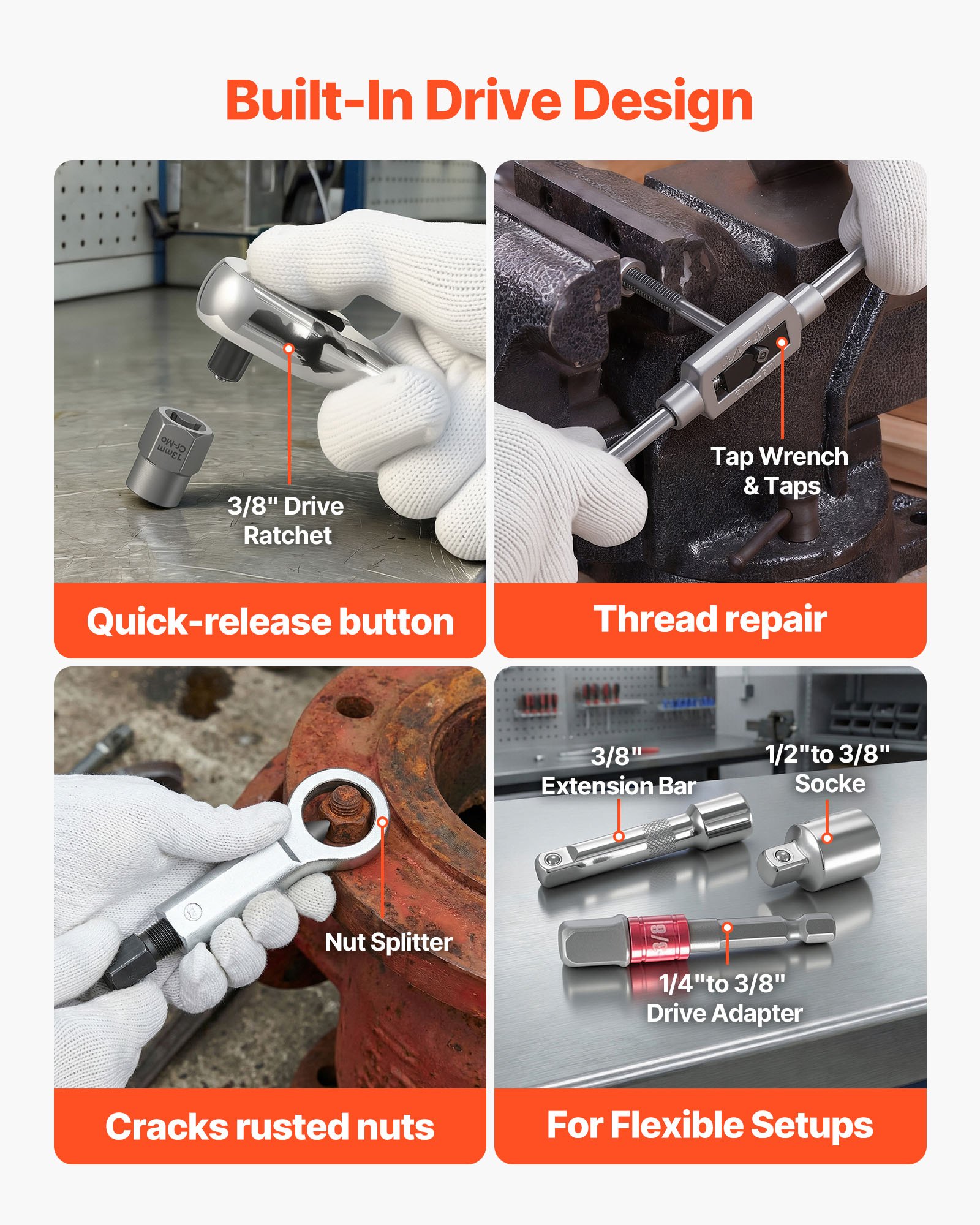 Built-In Drive Design

13mm Cr-Mo

3/8" Drive Ratchet

Quick-release button

Tap Wrench & Taps

Thread repair

Nut Splitter

Cracks rusted nuts

3/8" Extension Bar

1/2"to 3/8" Socke

3/8

1/4"to 3/8" Drive Adapter

For Flexible Setups