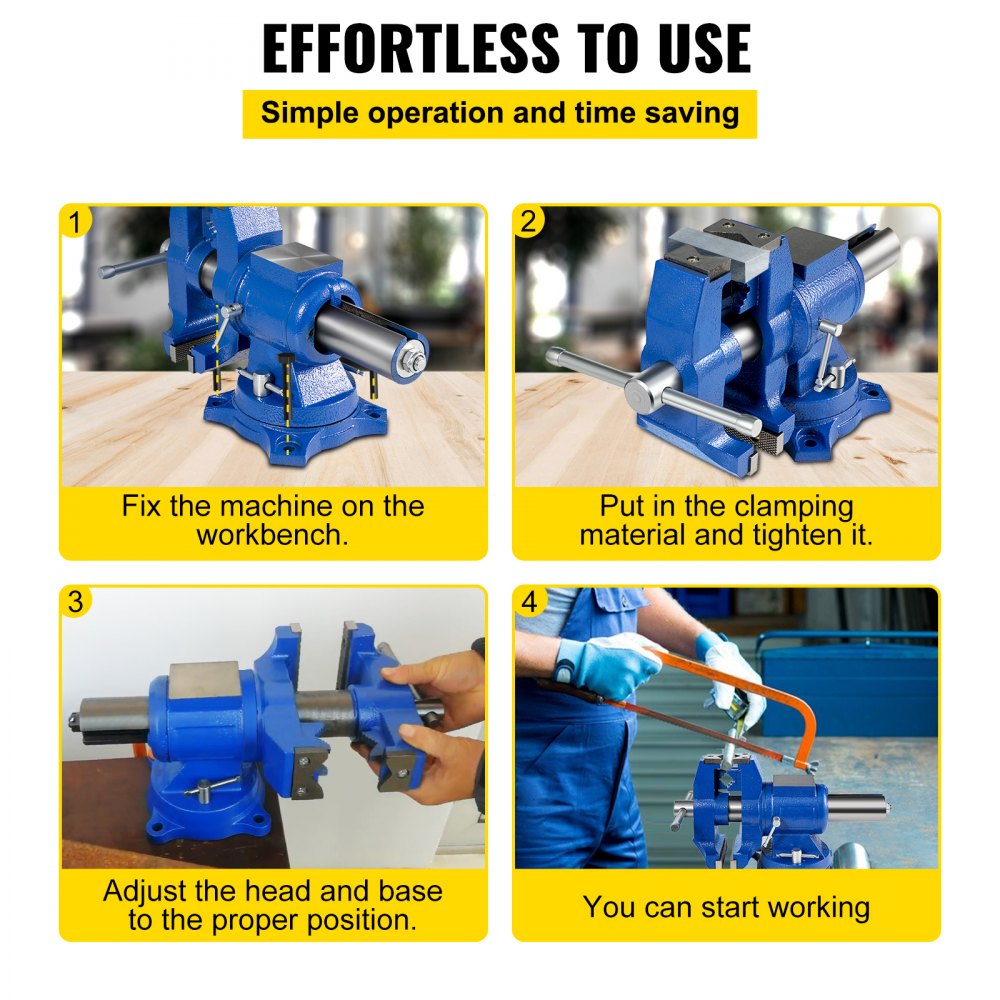 EFFORTLESS TO USE

Simple operation and time saving

1

Fix the machine on the workbench.

2

Put in the clamping material and tighten it.

3

Adjust the head and base to the proper position.

4

You can start working