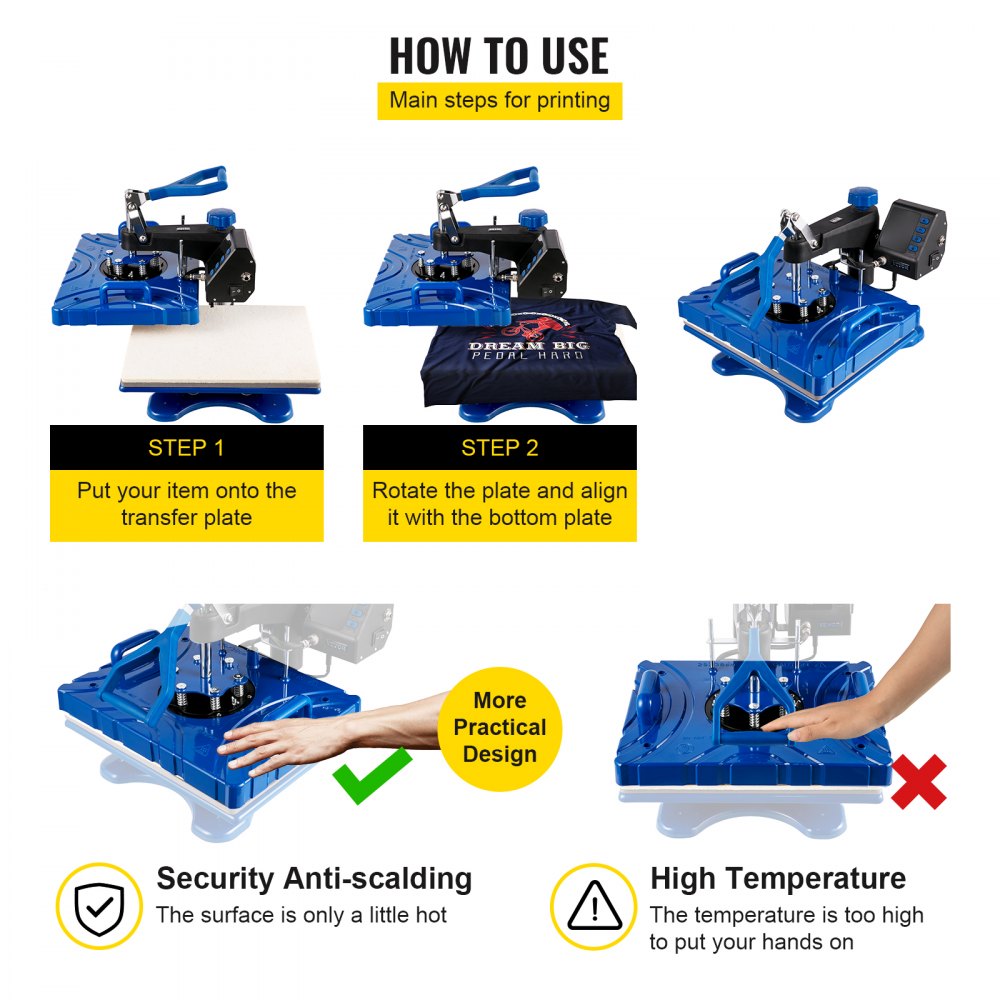 HOW TO USE
Main steps for printing

DREAM BIG
PEDAL HARD

STEP 1
Put your item onto the transfer plate

STEP 2
Rotate the plate and align it with the bottom plate

More Practical Design

Security Anti-scalding
The surface is only a little hot

High Temperature
The temperature is too high to put your hands on