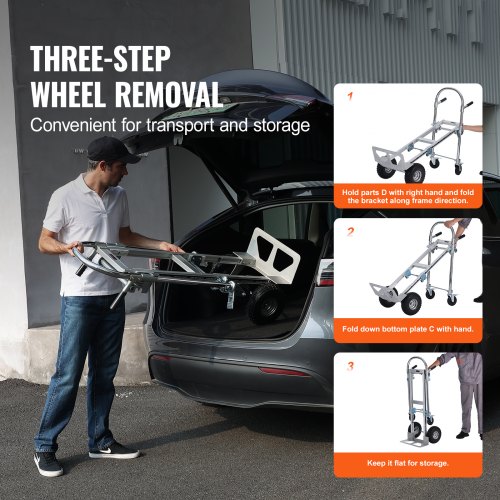 THREE-STEP WHEEL REMOVAL

Convenient for transport and storage

1

Hold parts D with right hand and fold the bracket along frame direction.

2

Fold down bottom plate C with hand.

3

Keep it flat for storage.