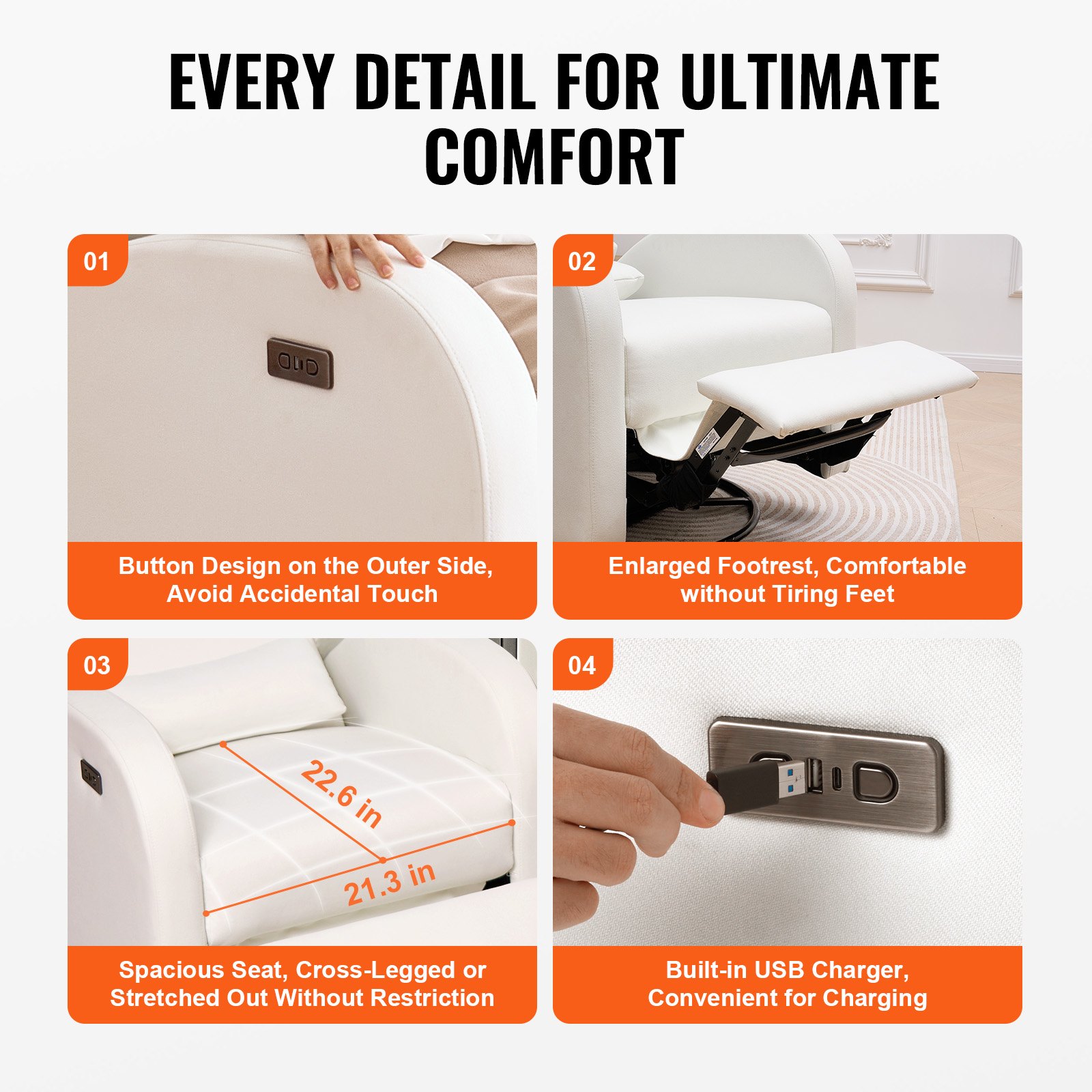 EVERY DETAIL FOR ULTIMATE COMFORT

01

Button Design on the Outer Side, Avoid Accidental Touch

02

Enlarged Footrest, Comfortable without Tiring Feet

03

22.6 in

21.3 in

Spacious Seat, Cross-Legged or Stretched Out Without Restriction

04

Built-in USB Charger, Convenient for Charging